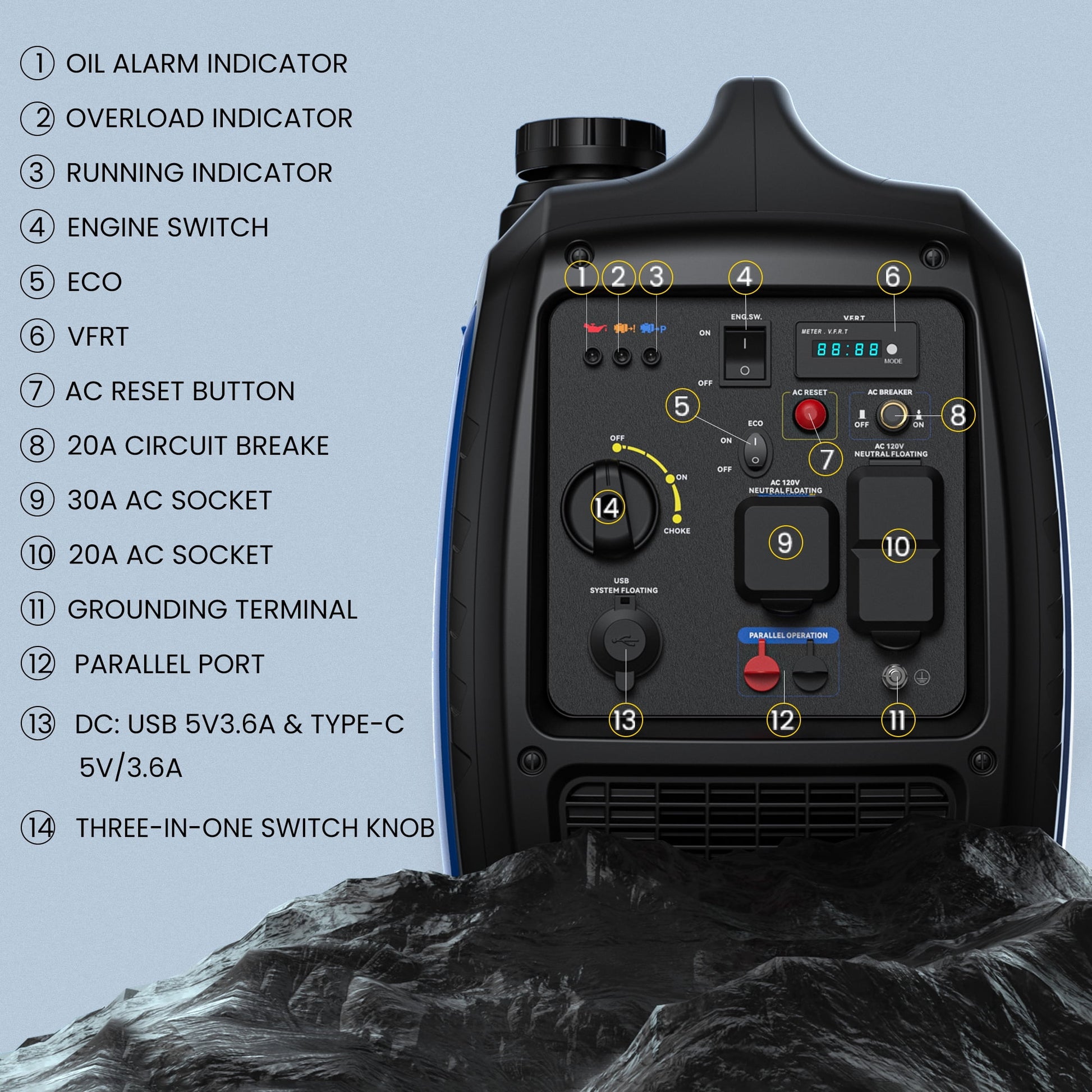 ① OIL ALARM INDICATOR

② OVERLOAD INDICATOR

③ RUNNING INDICATOR

④ ENGINE SWITCH

⑤ ECO

⑥ VFRT

⑦ AC RESET BUTTON

⑧ 20A CIRCUIT BREAKE

⑨ 30A AC SOCKET

⑩ 20A AC SOCKET

⑪ GROUNDING TERMINAL

⑫ PARALLEL PORT

⑬ DC: USB 5V3.6A & TYPE-C 5V/3.6A

⑭ THREE-IN-ONE SWITCH KNOB

1 2 3 4 6

ENG.SW.
ON
OFF

V.F.R.T
METER . V.F.R.T
88:88
MODE

5
ECO
ON
OFF

AC RESET
7

AC BREAKER
OFF
ON
8

AC 120V
NEUTRAL FLOATING

OFF
ON
CHOKE
14

AC 120V
NEUTRAL FLOATING
9
10

USB
SYSTEM FLOATING

PARALLEL OPERATION

13 12 11