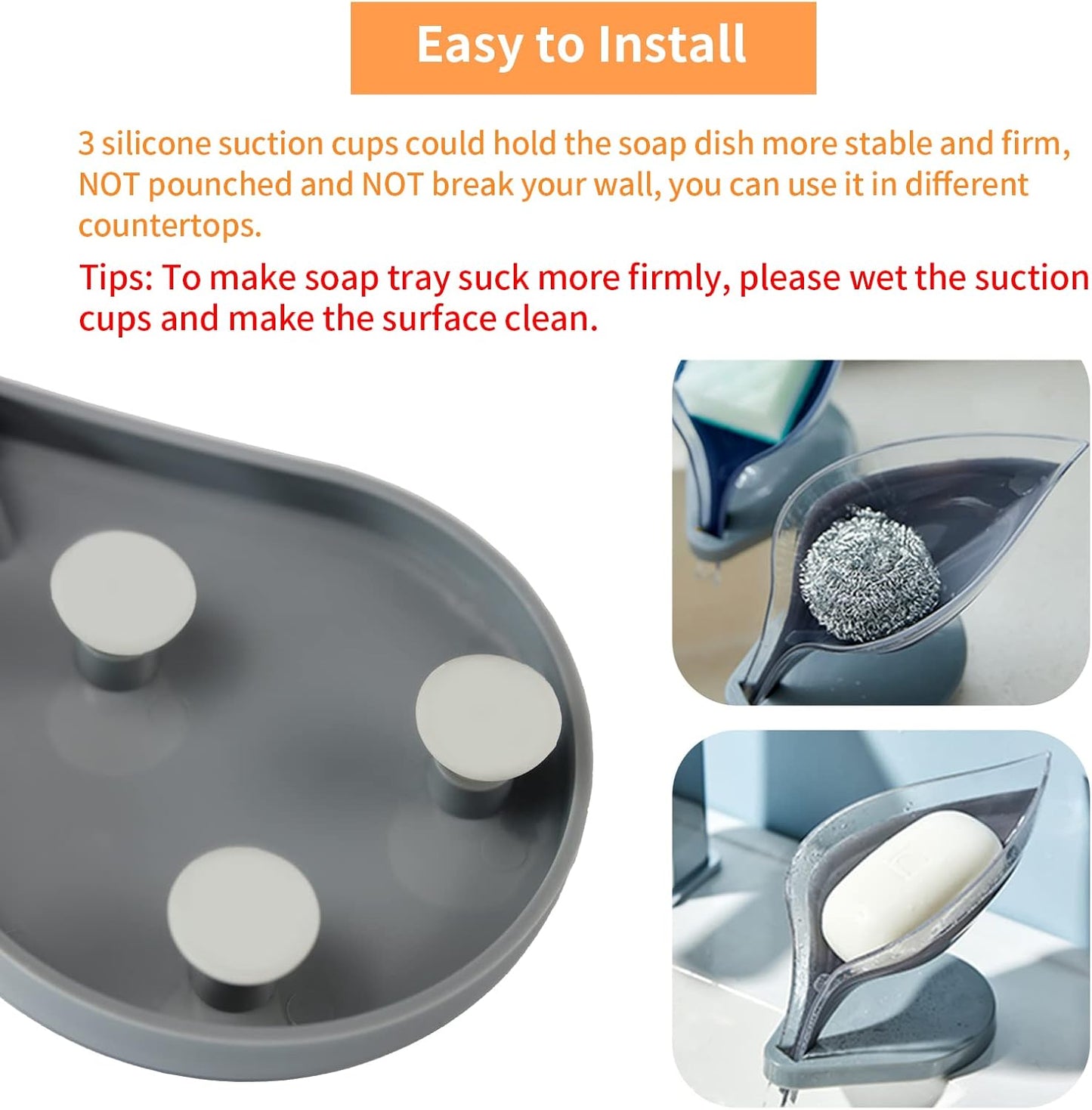 Easy to Install

3 silicone suction cups could hold the soap dish more stable and firm, NOT pounched and NOT break your wall, you can use it in different countertops.

Tips: To make soap tray suck more firmly, please wet the suction cups and make the surface clean.