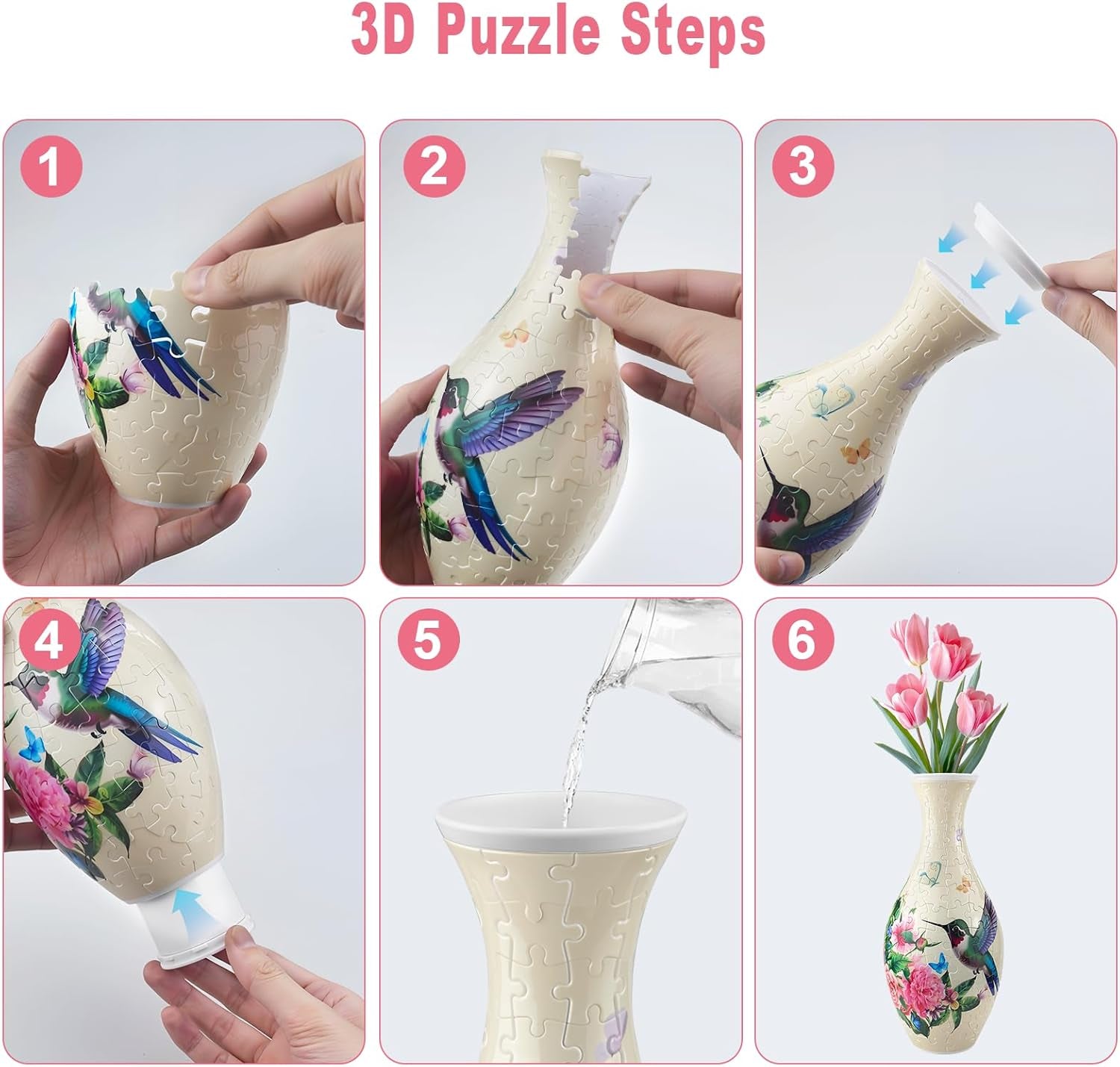 3D Puzzle Steps

1

2

3

4

5

6