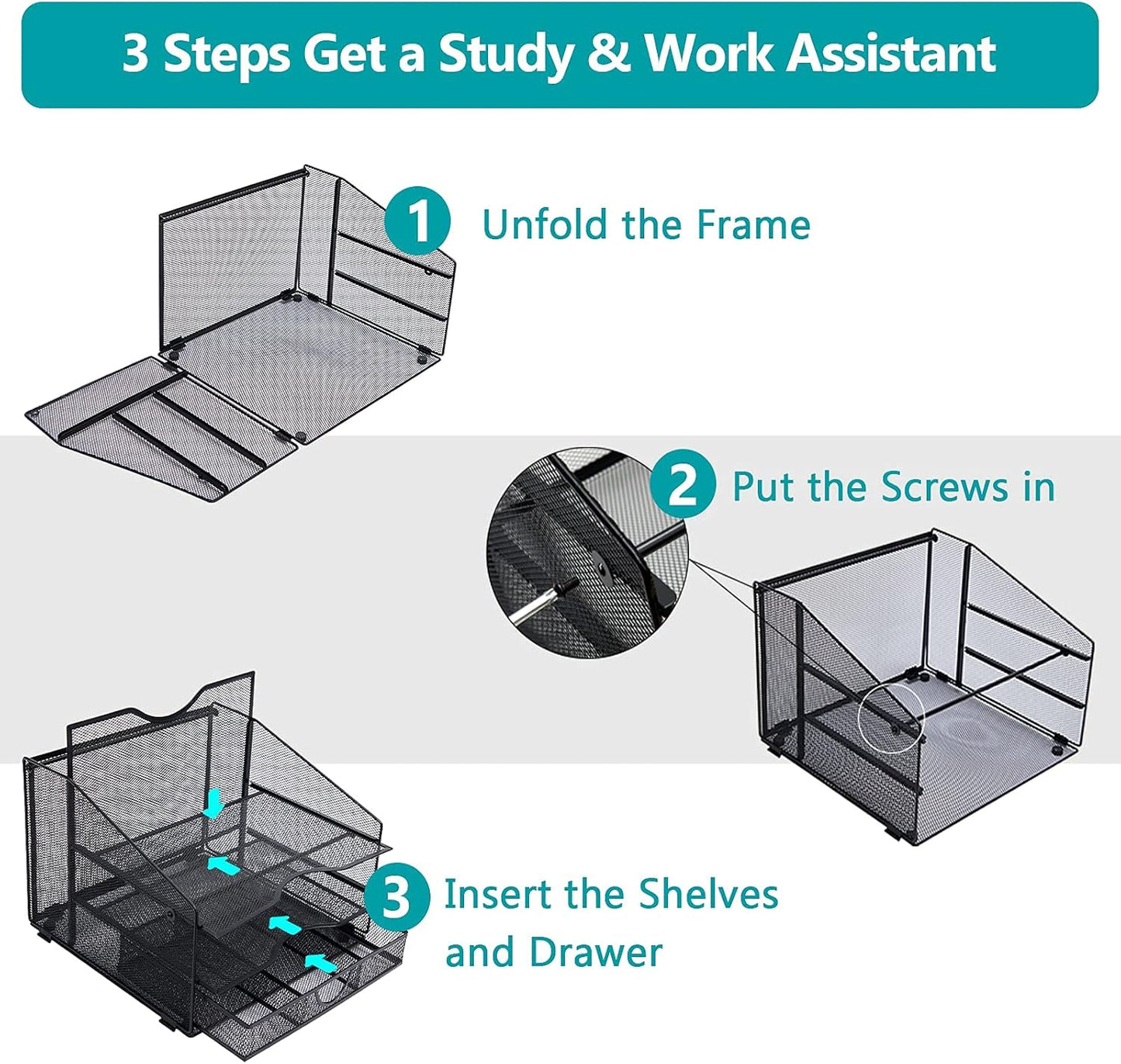 3 Steps Get a Study & Work Assistant

1 Unfold the Frame

2 Put the Screws in

3 Insert the Shelves and Drawer