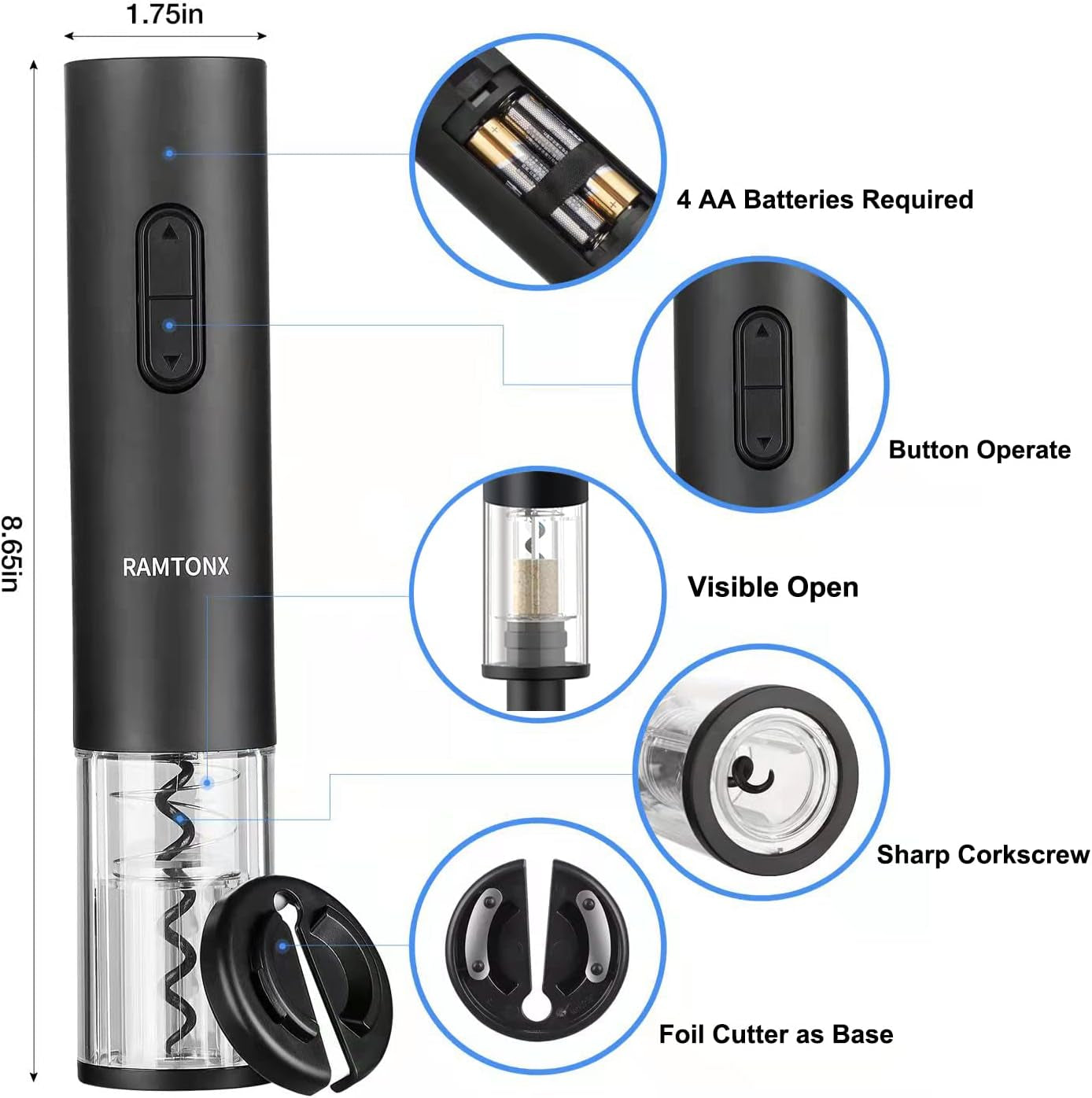 1.75in

8.65in

RAMTONX

4 AA Batteries Required

Button Operate

Visible Open

Sharp Corkscrew

Foil Cutter as Base