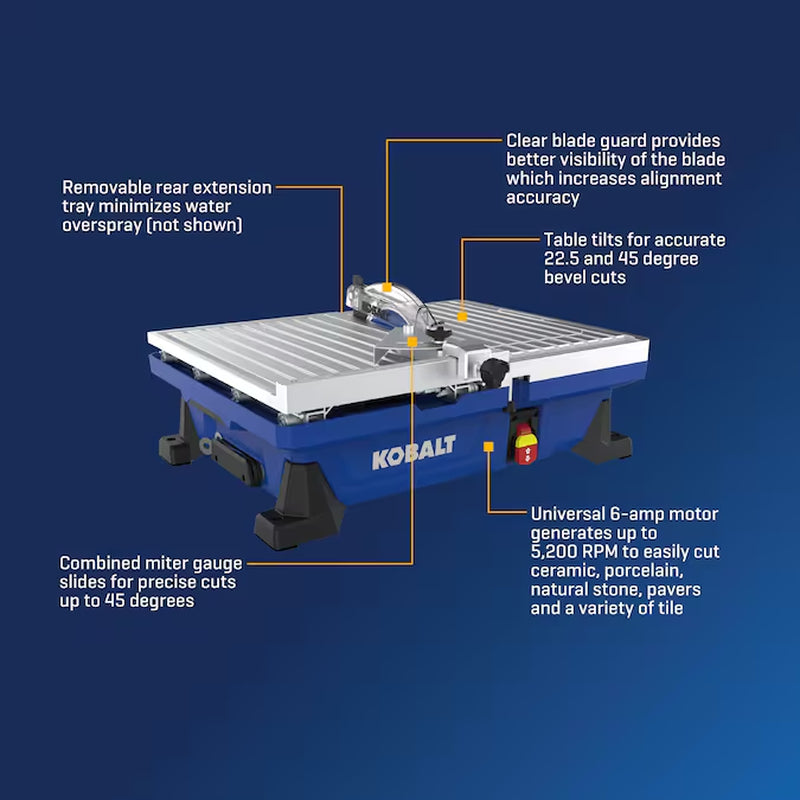 Clear blade guard provides better visibility of the blade which increases alignment accuracy

Removable rear extension tray minimizes water overspray (not shown)

Table tilts for accurate 22.5 and 45 degree bevel cuts

KOBALT

Universal 6-amp motor generates up to 5,200 RPM to easily cut ceramic, porcelain, natural stone, pavers and a variety of tile

Combined miter gauge slides for precise cuts up to 45 degrees