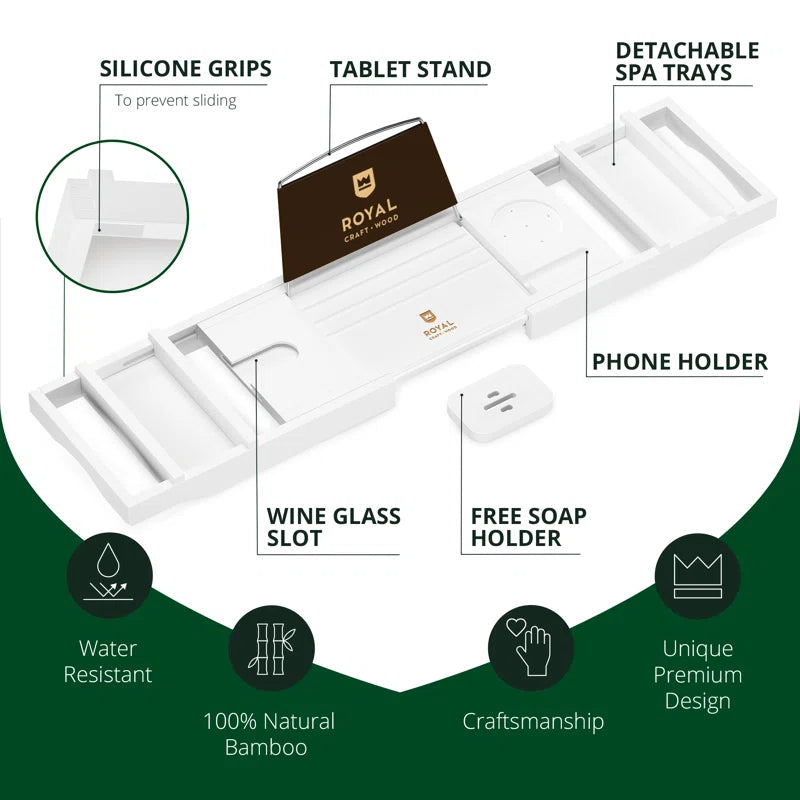 SILICONE GRIPS
To prevent sliding

TABLET STAND

DETACHABLE SPA TRAYS

ROYAL
CRAFT • WOOD

ROYAL
CRAFT • WOOD

PHONE HOLDER

WINE GLASS SLOT

FREE SOAP HOLDER

Water Resistant

100% Natural Bamboo

Craftsmanship

Unique Premium Design