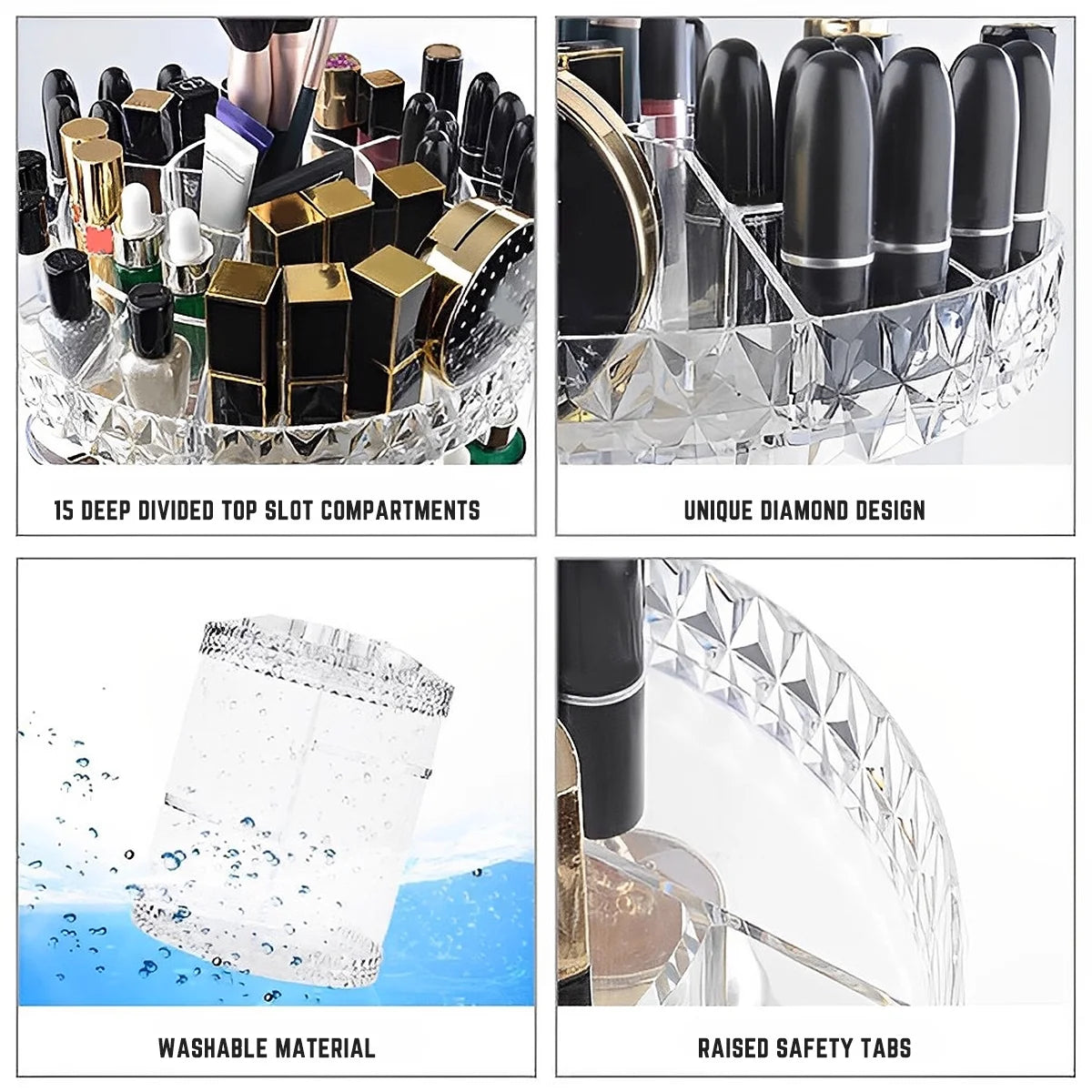 15 DEEP DIVIDED TOP SLOT COMPARTMENTS

UNIQUE DIAMOND DESIGN

WASHABLE MATERIAL

RAISED SAFETY TABS