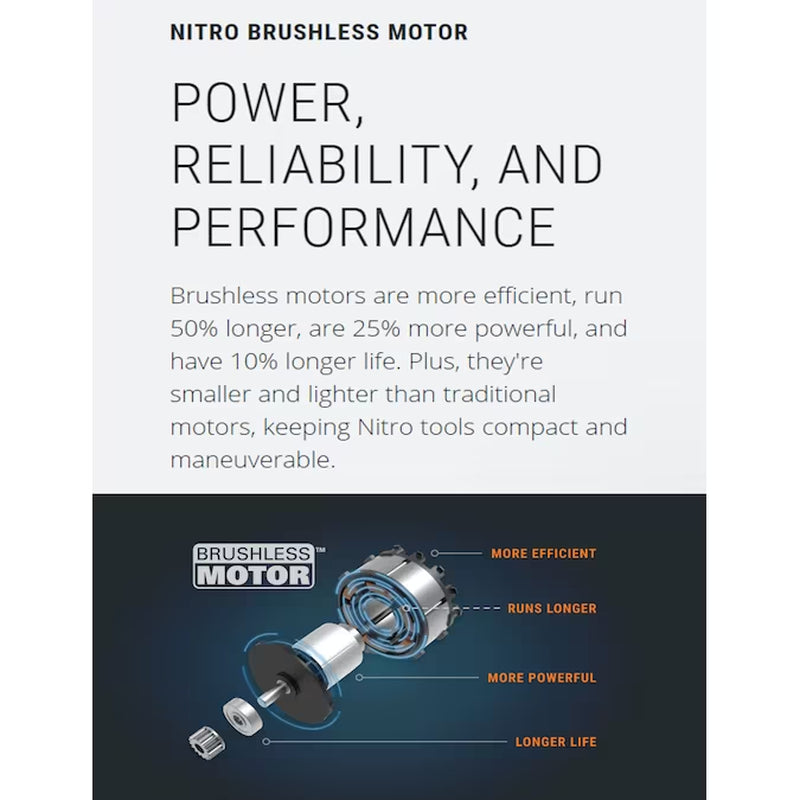 NITRO BRUSHLESS MOTOR

POWER, RELIABILITY, AND PERFORMANCE

Brushless motors are more efficient, run 50% longer, are 25% more powerful, and have 10% longer life. Plus, they're smaller and lighter than traditional motors, keeping Nitro tools compact and maneuverable.

BRUSHLESS MOTOR™

MORE EFFICIENT

RUNS LONGER

MORE POWERFUL

LONGER LIFE