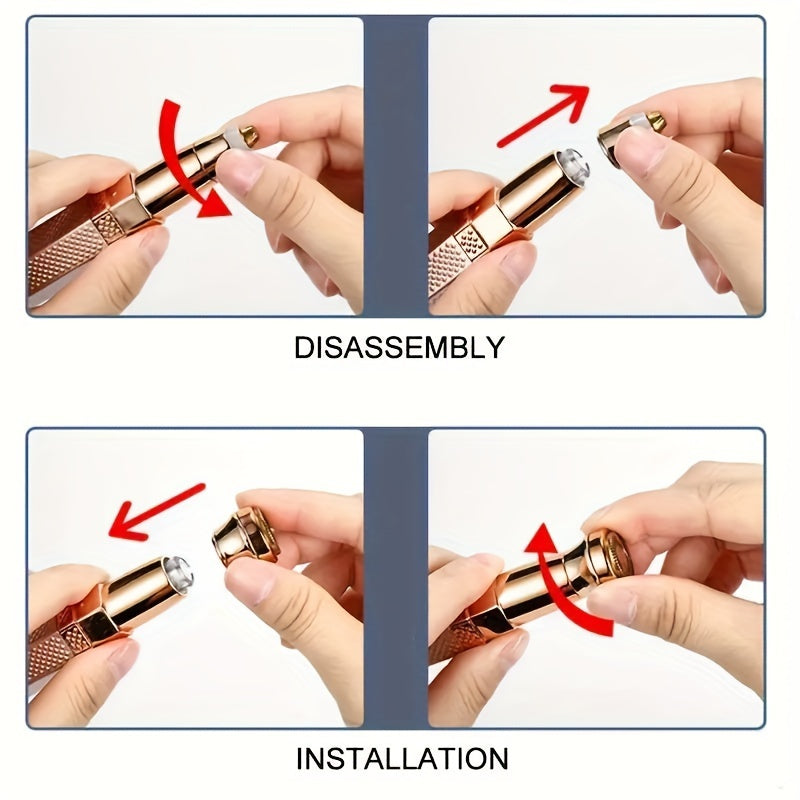 DISASSEMBLY

INSTALLATION