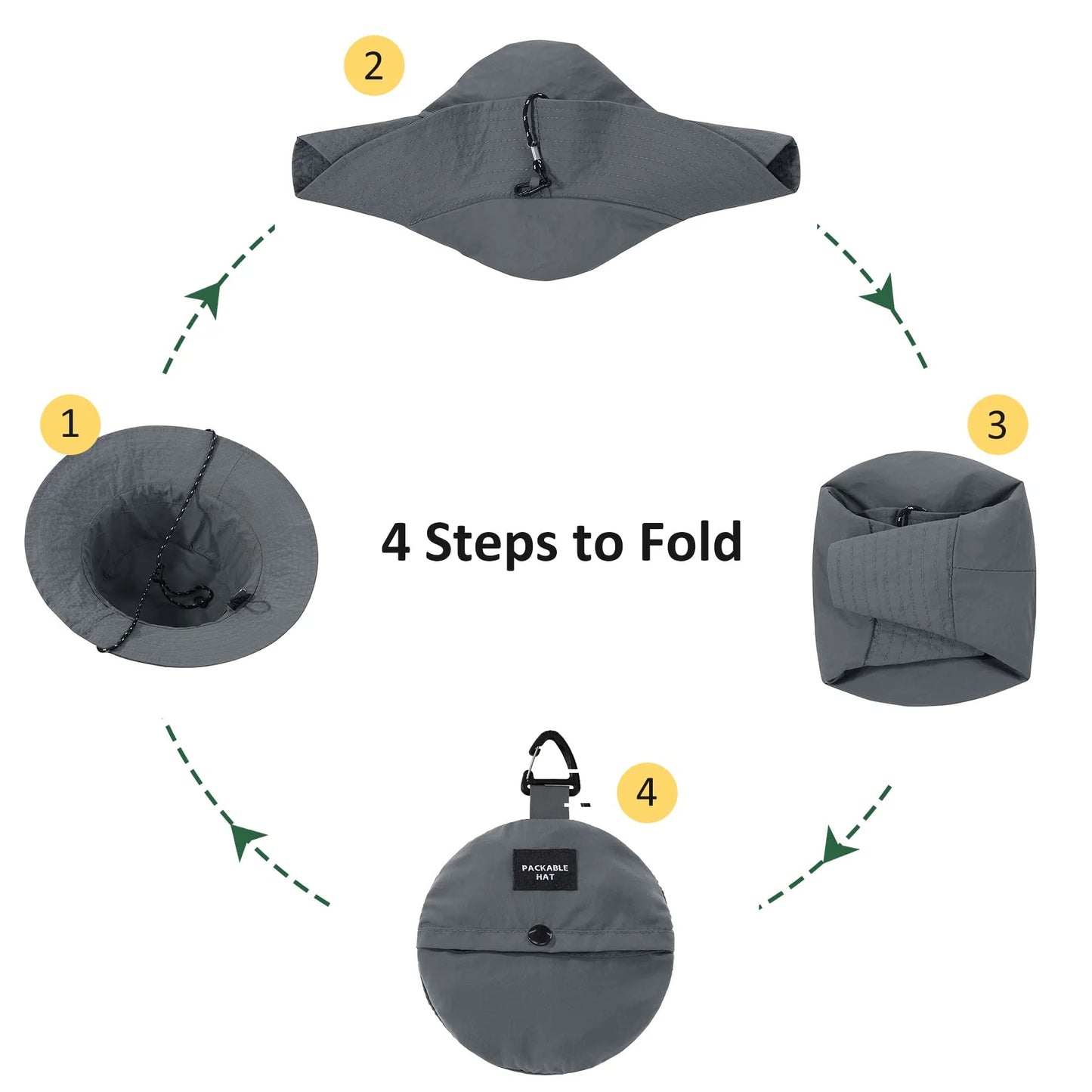 2

1

4 Steps to Fold

3

4

PACKABLE HAT