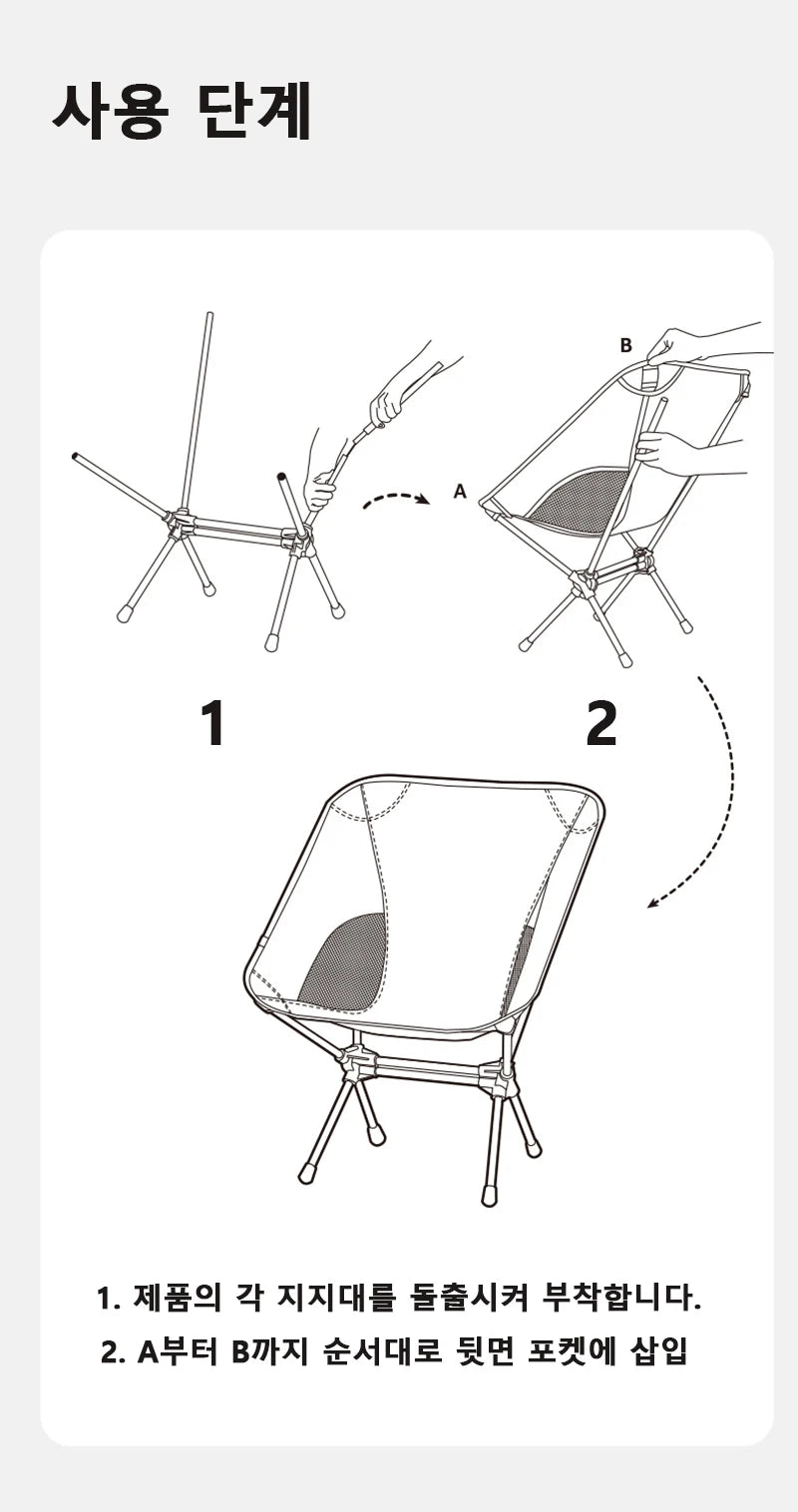 사용 단계

B

A

1

2

1. 제품의 각 지지대를 돌출시켜 부착합니다.

2. A부터 B까지 순서대로 뒷면 포켓에 삽입