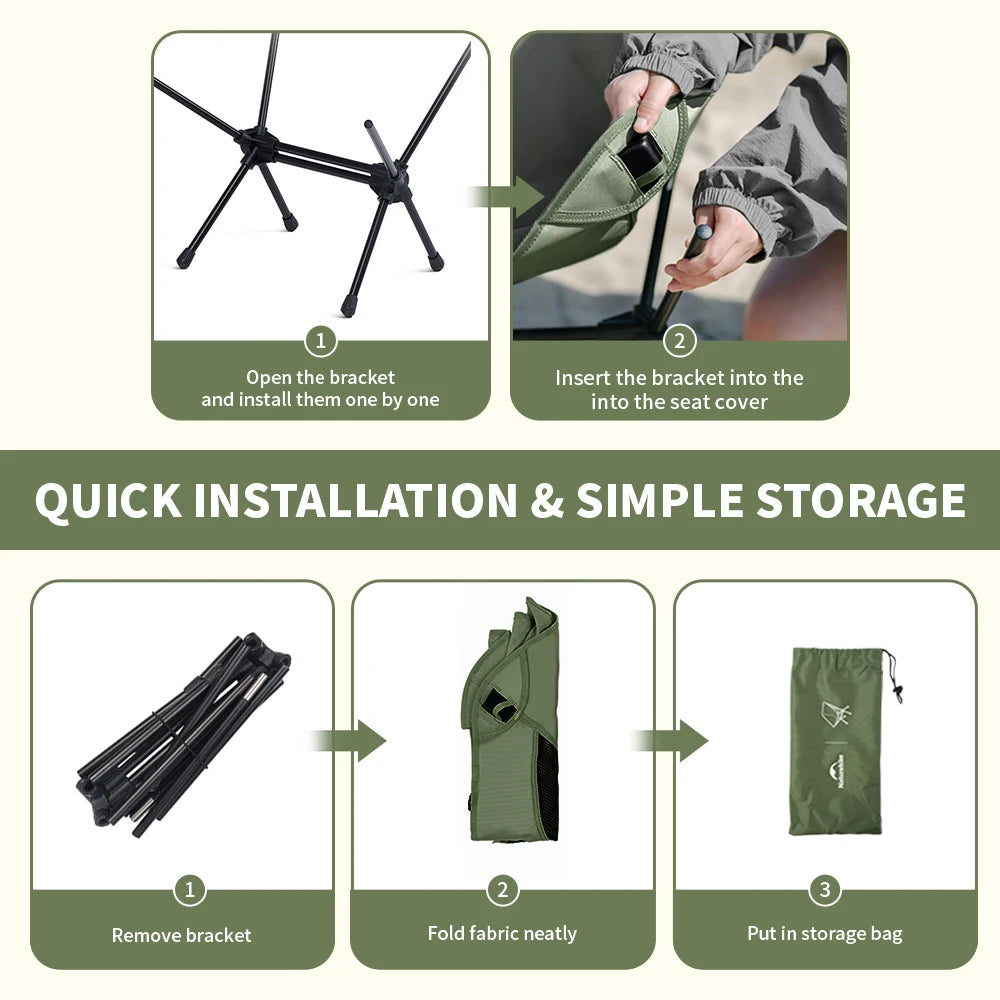 1
Open the bracket and install them one by one

2
Insert the bracket into the into the seat cover

QUICK INSTALLATION & SIMPLE STORAGE

1
Remove bracket

2
Fold fabric neatly

3
Put in storage bag