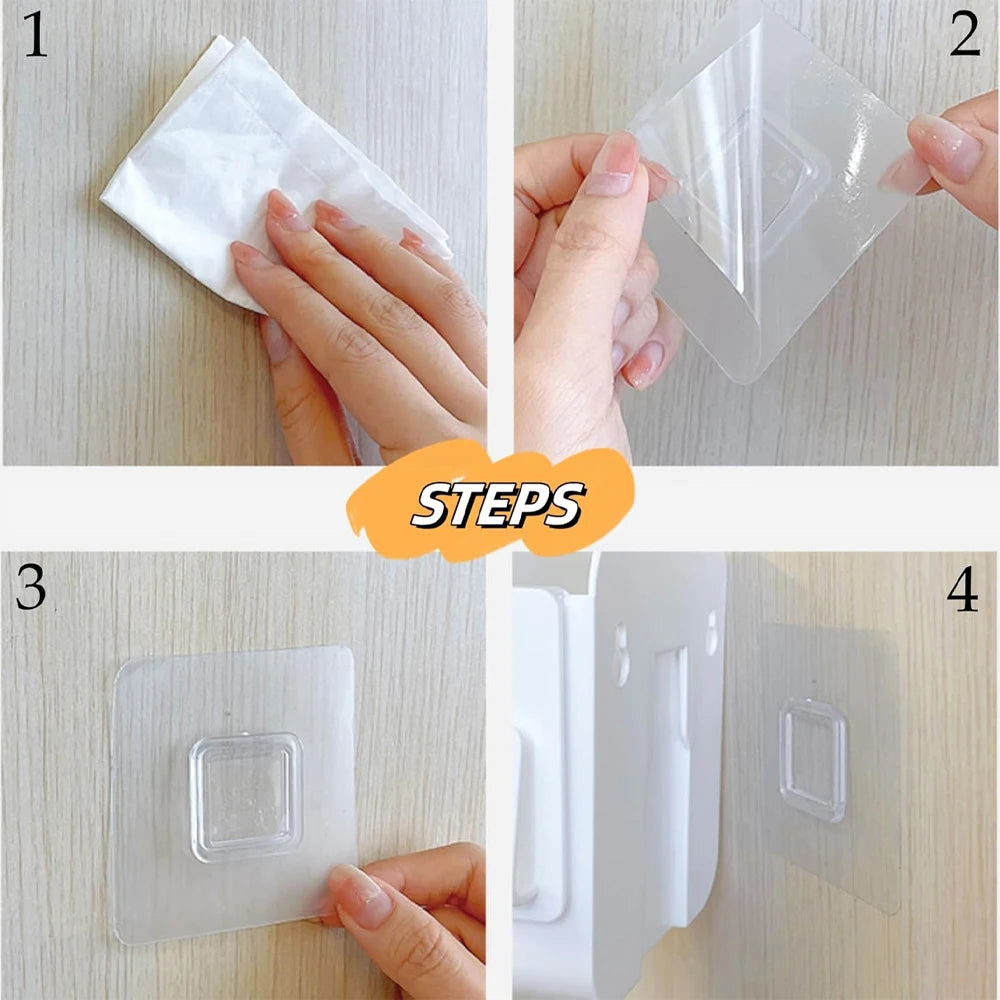 1

2

STEPS

3

4