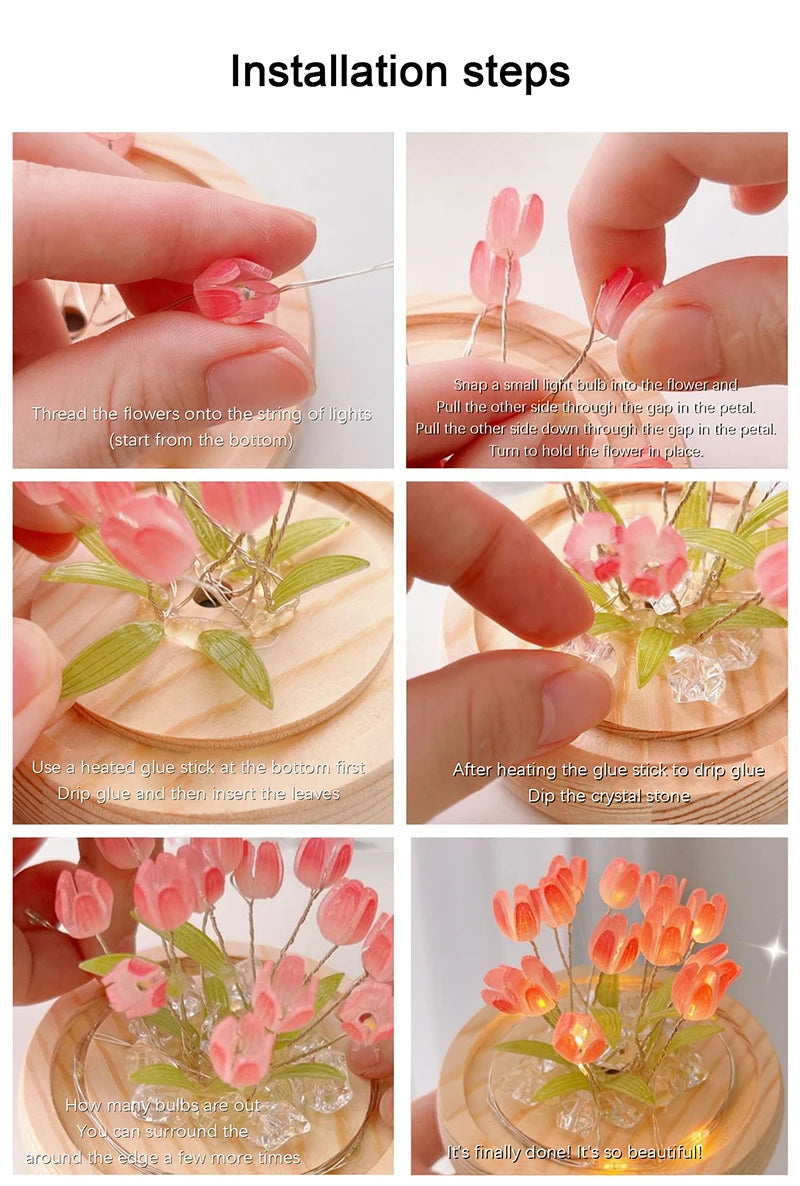 Installation steps

Thread the flowers onto the string of lights (start from the bottom)

Snap a small light bulb into the flower and Pull the other side through the gap in the petal. Pull the other side down through the gap in the petal. Turn to hold the flower in place.

Use a heated glue stick at the bottom first Drip glue and then insert the leaves

After heating the glue stick to drip glue Dip the crystal stone

How many bulbs are out You can surround the around the edge a few more times

It's finally done! It's so beautiful!