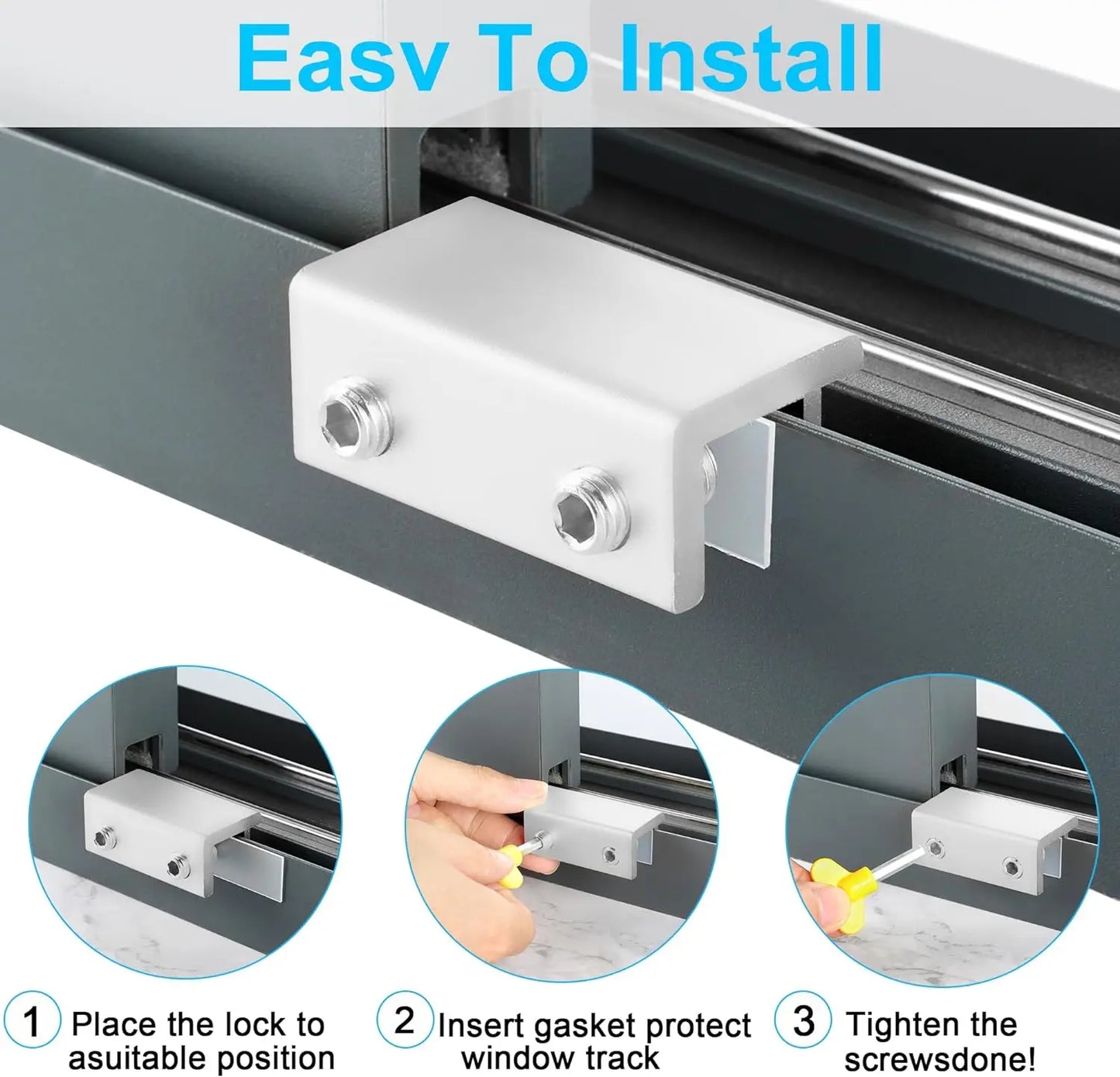 Easv To Install

1 Place the lock to asuitable position

2 Insert gasket protect window track

3 Tighten the screwsdone!