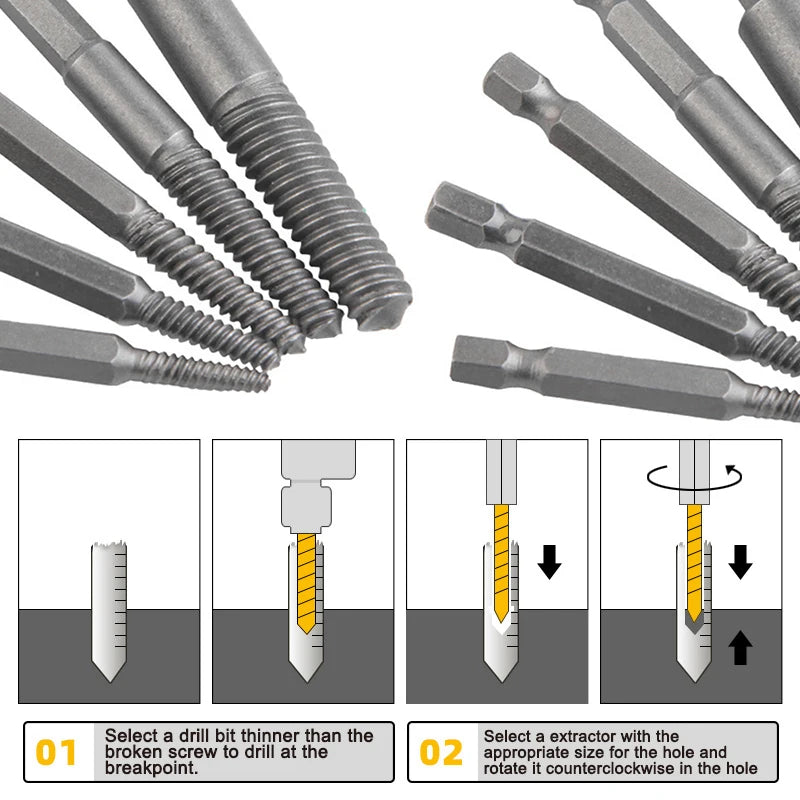 01 Select a drill bit thinner than the broken screw to drill at the breakpoint.

02 Select a extractor with the appropriate size for the hole and rotate it counterclockwise in the hole