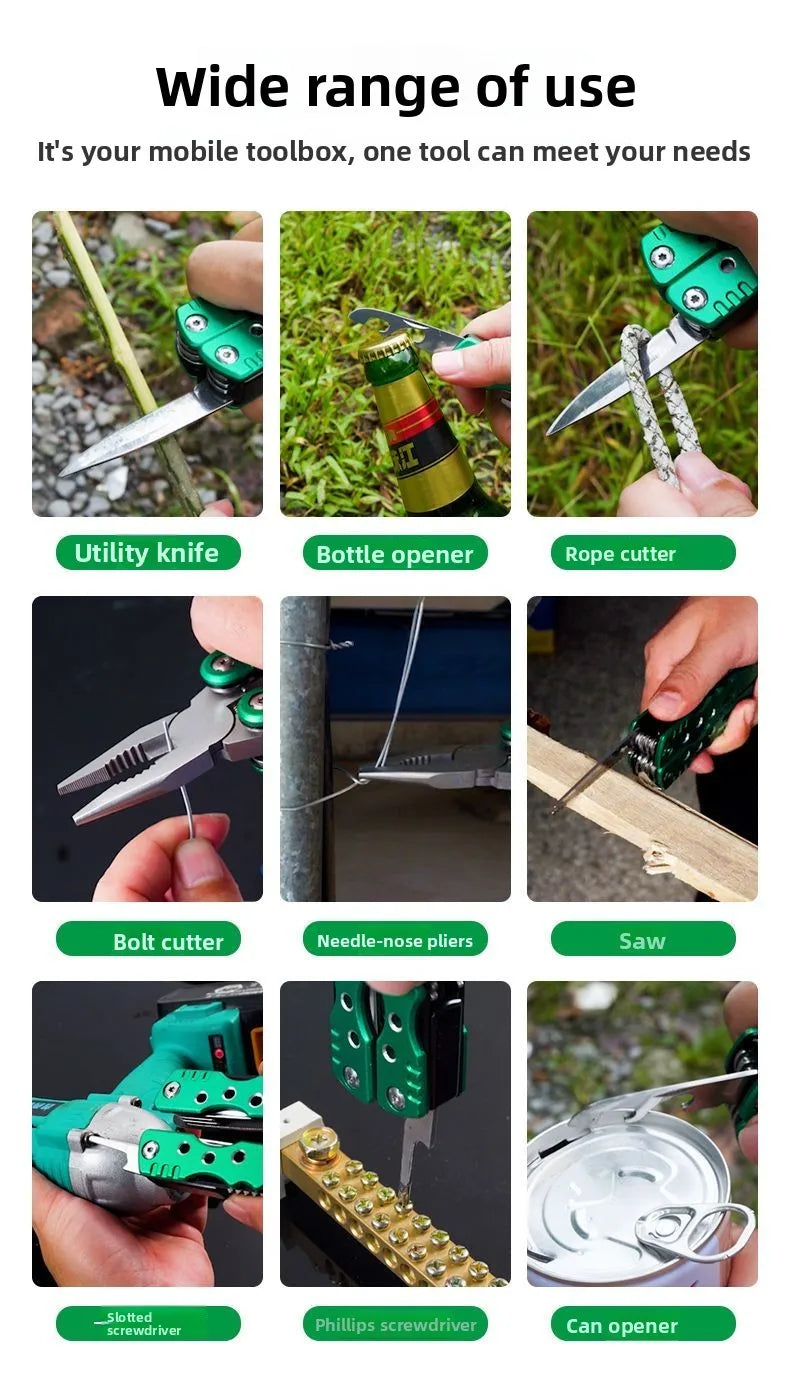 Wide range of use

It's your mobile toolbox, one tool can meet your needs

Utility knife

Bottle opener

Rope cutter

Bolt cutter

Needle-nose pliers

Saw

Slotted screwdriver

Phillips screwdriver

Can opener