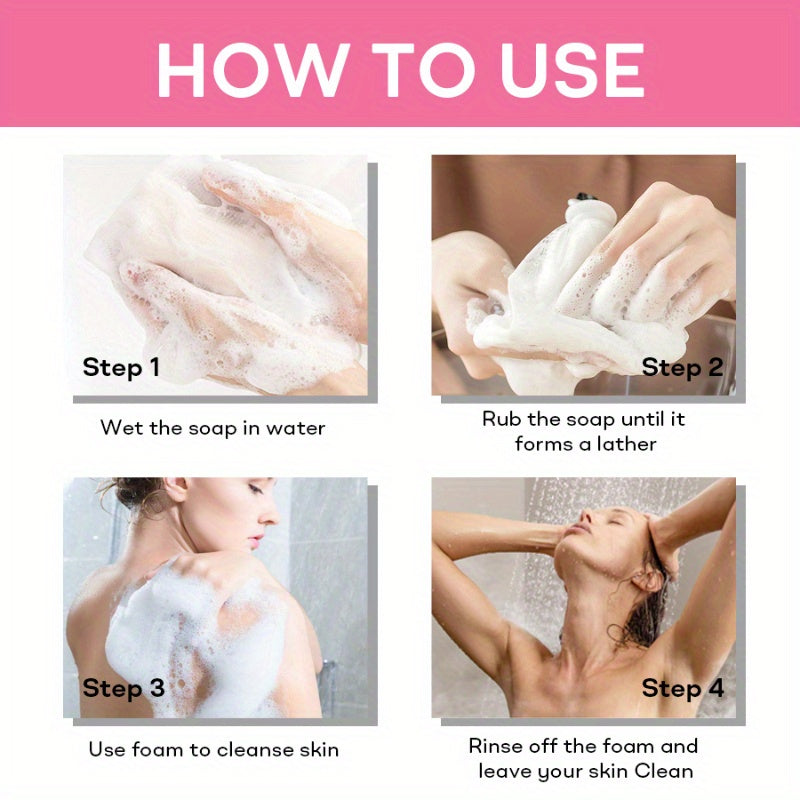 HOW TO USE

Step 1

Wet the soap in water

Step 2

Rub the soap until it forms a lather

Step 3

Use foam to cleanse skin

Step 4

Rinse off the foam and leave your skin Clean