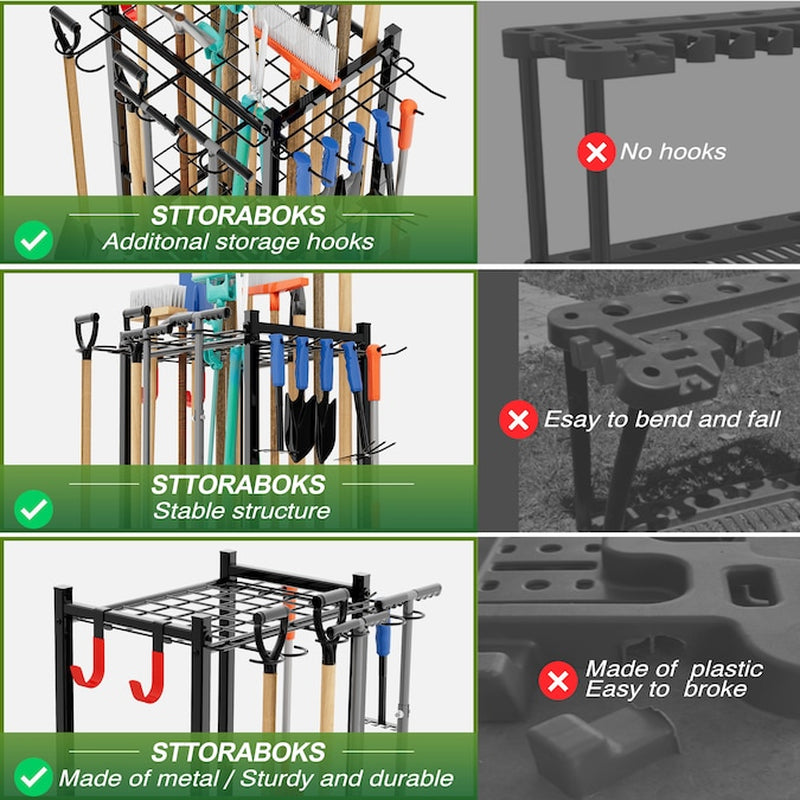 STTORABOKS
Additonal storage hooks

No hooks

STTORABOKS
Stable structure

Esay to bend and fall

STTORABOKS
Made of metal / Sturdy and durable

Made of plastic
Easy to broke