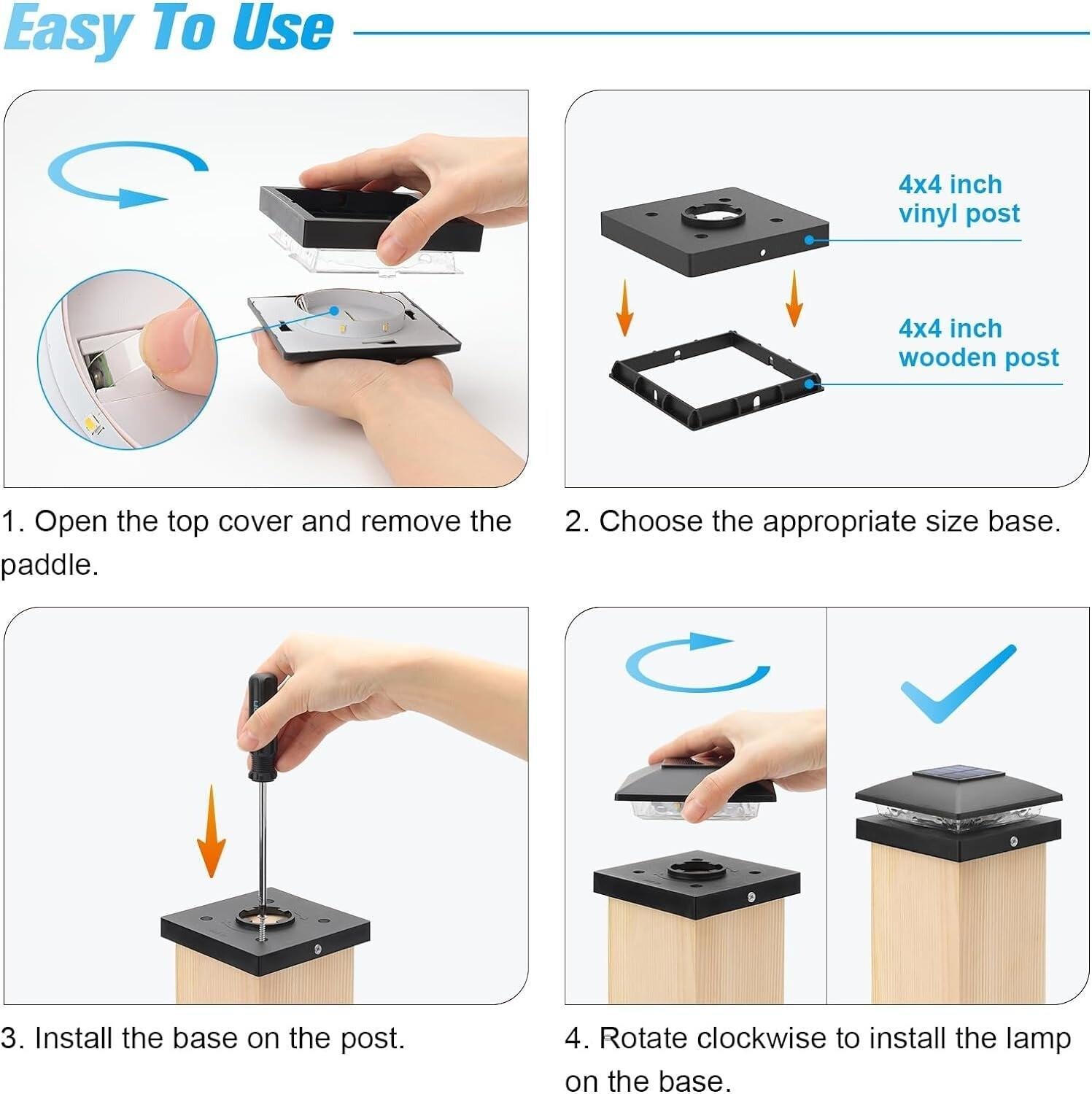 Easy To Use

4x4 inch vinyl post

4x4 inch wooden post

1. Open the top cover and remove the paddle.

2. Choose the appropriate size base.

3. Install the base on the post.

4. Rotate clockwise to install the lamp on the base.