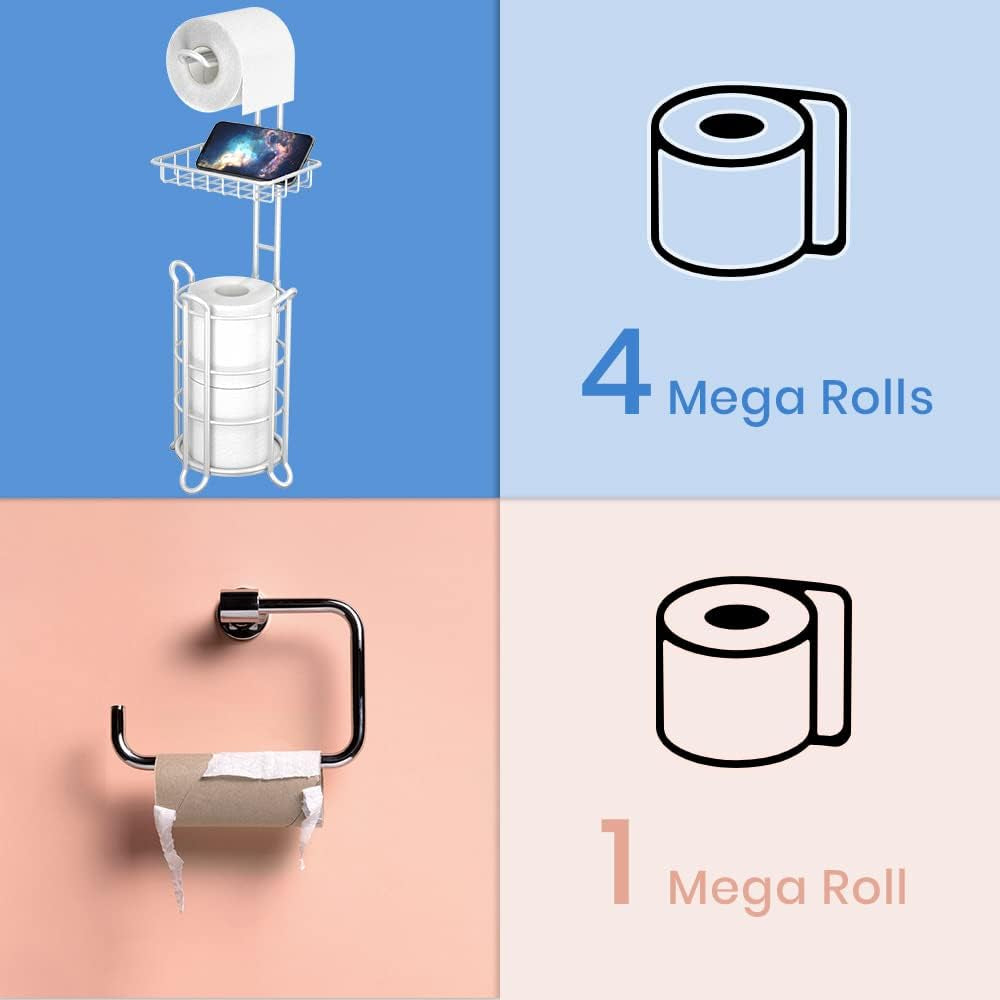 4 Mega Rolls

1 Mega Roll