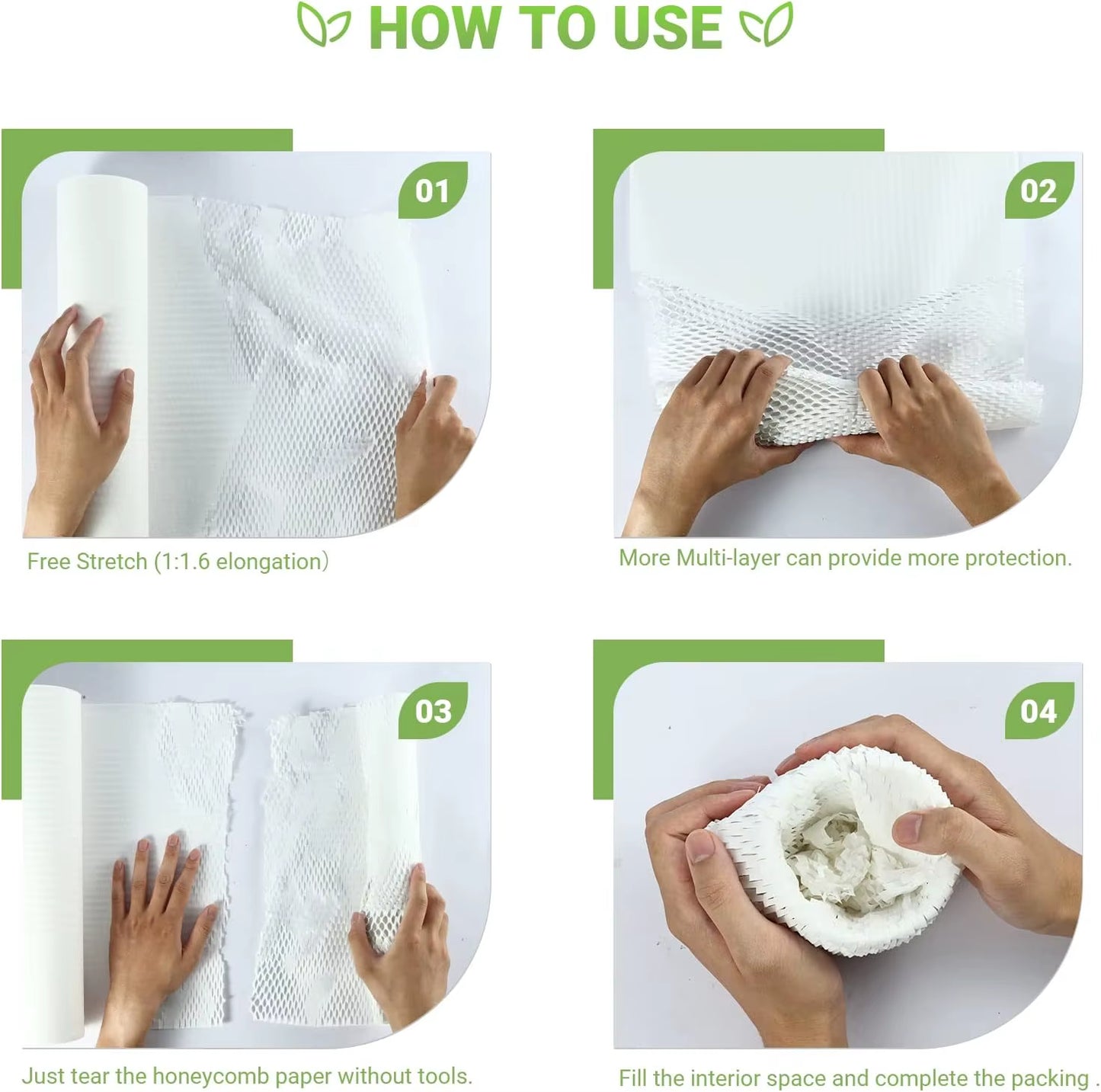 HOW TO USE

01

Free Stretch (1:1.6 elongation)

02

More Multi-layer can provide more protection.

03

Just tear the honeycomb paper without tools.

04

Fill the interior space and complete the packing .