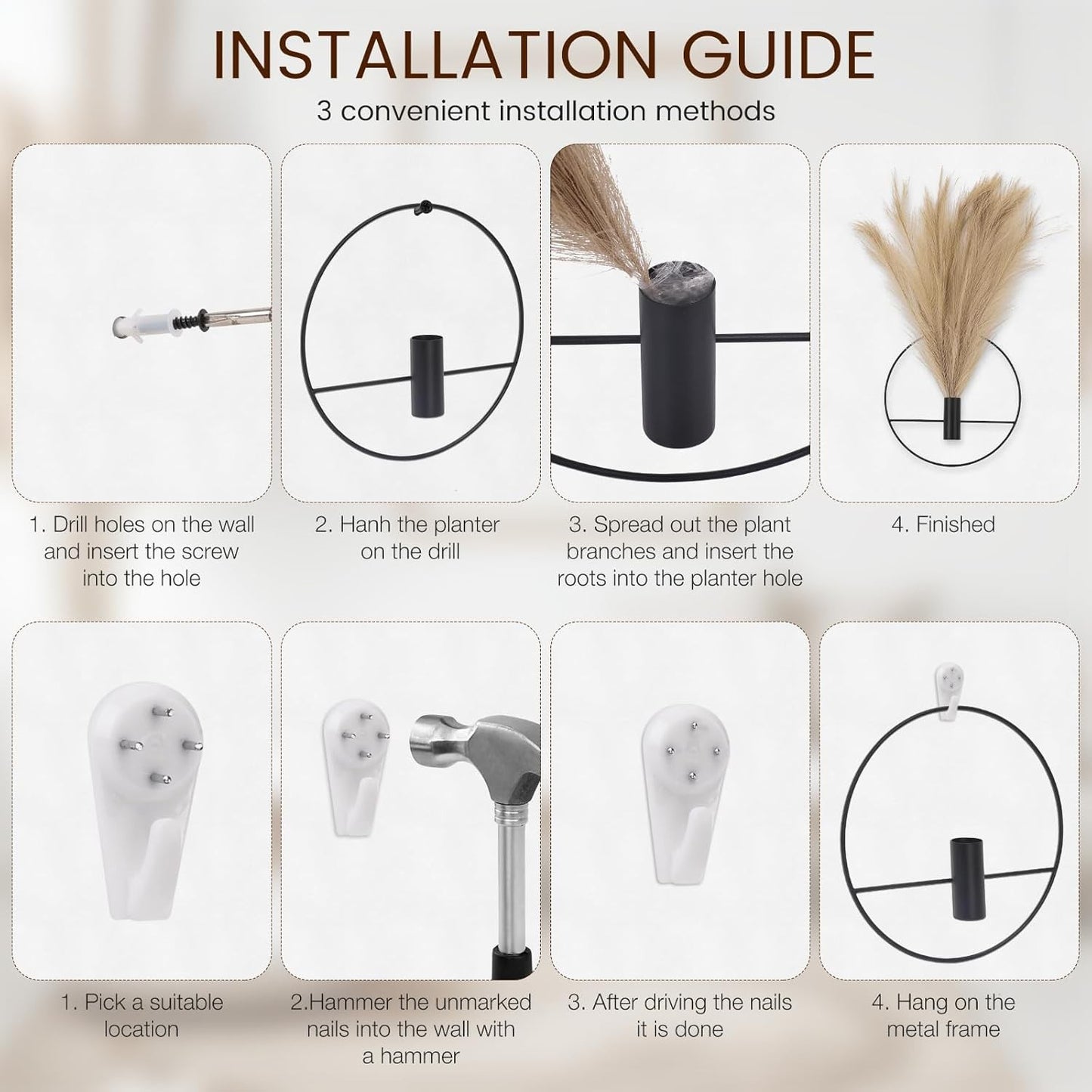 INSTALLATION GUIDE

3 convenient installation methods

1. Drill holes on the wall and insert the screw into the hole

2. Hanh the planter on the drill

3. Spread out the plant branches and insert the roots into the planter hole

4. Finished

1. Pick a suitable location

2.Hammer the unmarked nails into the wall with a hammer

3. After driving the nails it is done

4. Hang on the metal frame