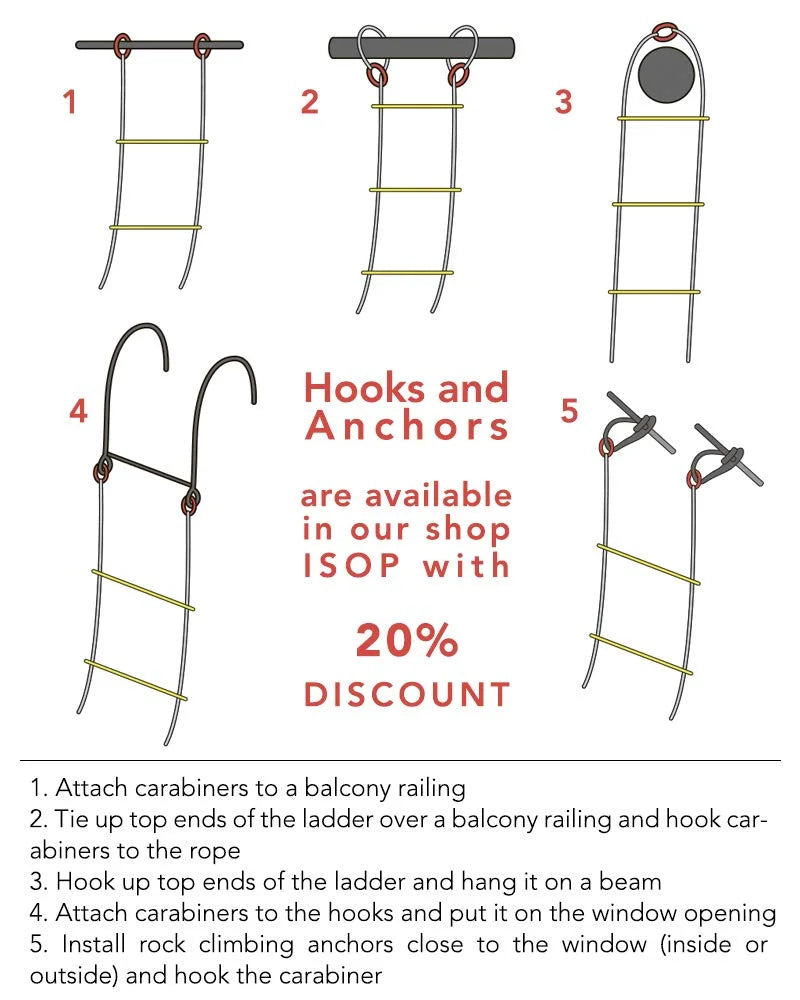 1

2

3

4

Hooks and Anchors

are available in our shop ISOP with

20%

DISCOUNT

5

1. Attach carabiners to a balcony railing
2. Tie up top ends of the ladder over a balcony railing and hook carabiners to the rope
3. Hook up top ends of the ladder and hang it on a beam
4. Attach carabiners to the hooks and put it on the window opening
5. Install rock climbing anchors close to the window (inside or outside) and hook the carabiner