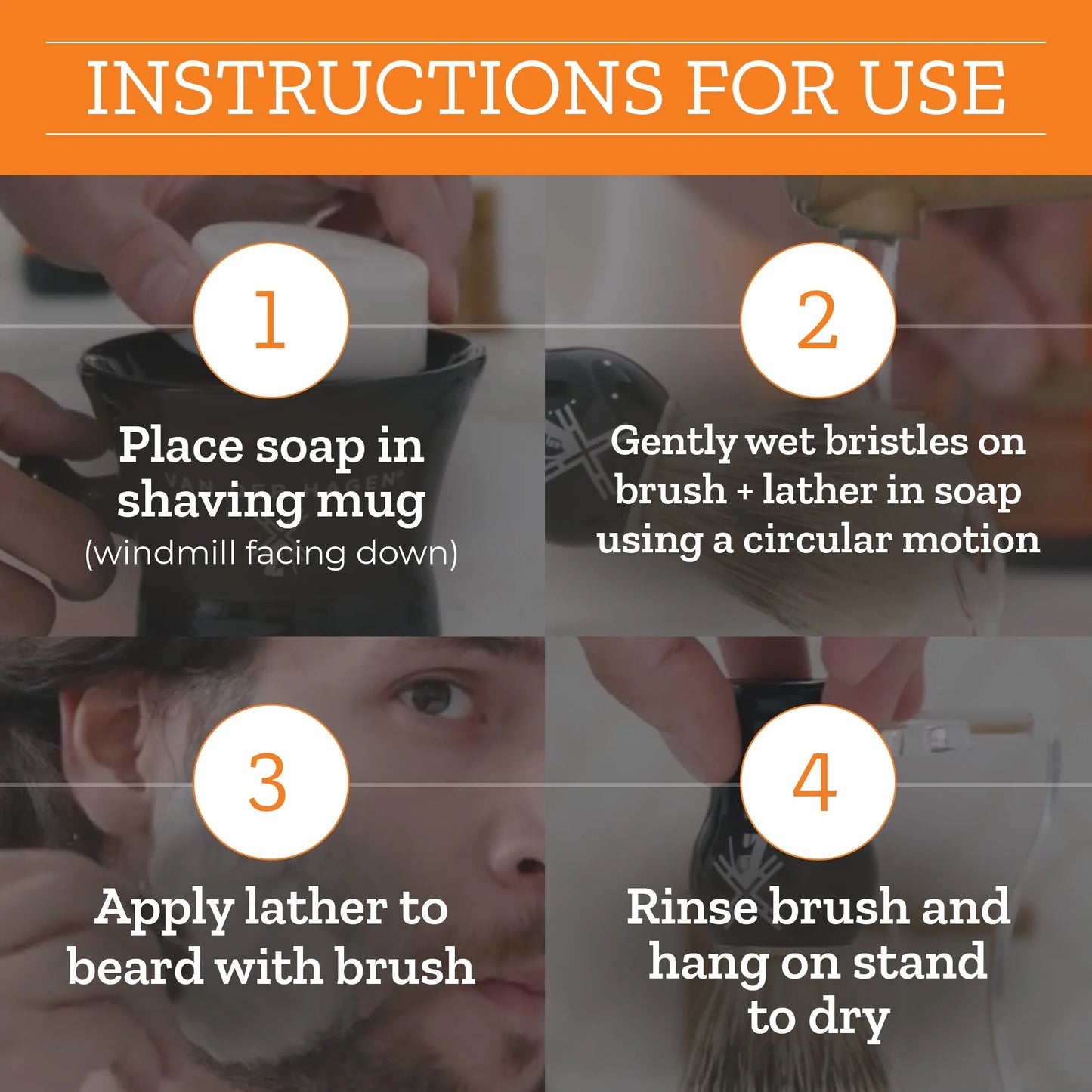 INSTRUCTIONS FOR USE

1

Place soap in shaving mug
(windmill facing down)

VAN DER HAGEN

2

Gently wet bristles on brush + lather in soap using a circular motion

3

Apply lather to beard with brush

4

Rinse brush and hang on stand to dry