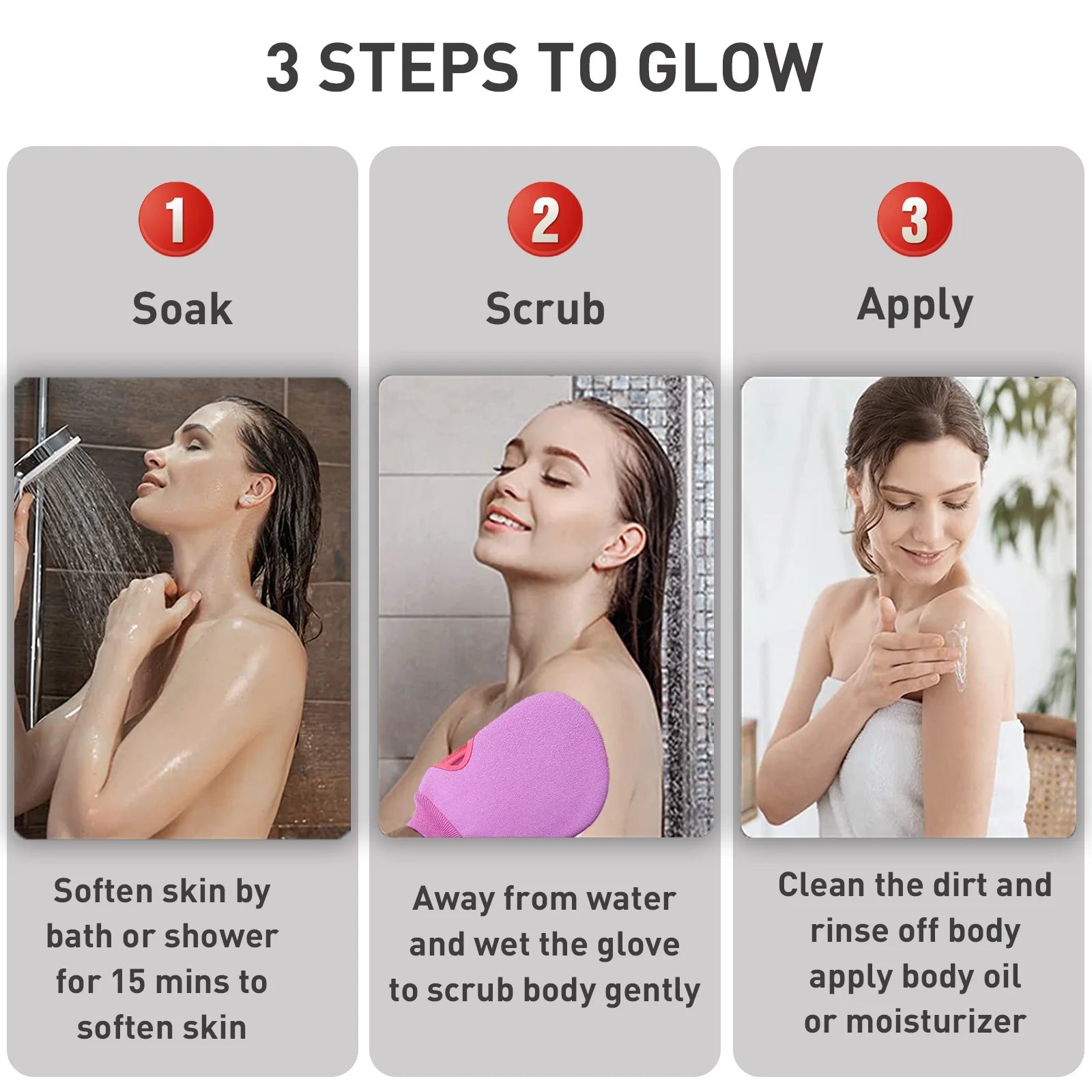 3 STEPS TO GLOW

1
Soak
Soften skin by bath or shower for 15 mins to soften skin

2
Scrub
Away from water and wet the glove to scrub body gently

3
Apply
Clean the dirt and rinse off body apply body oil or moisturizer