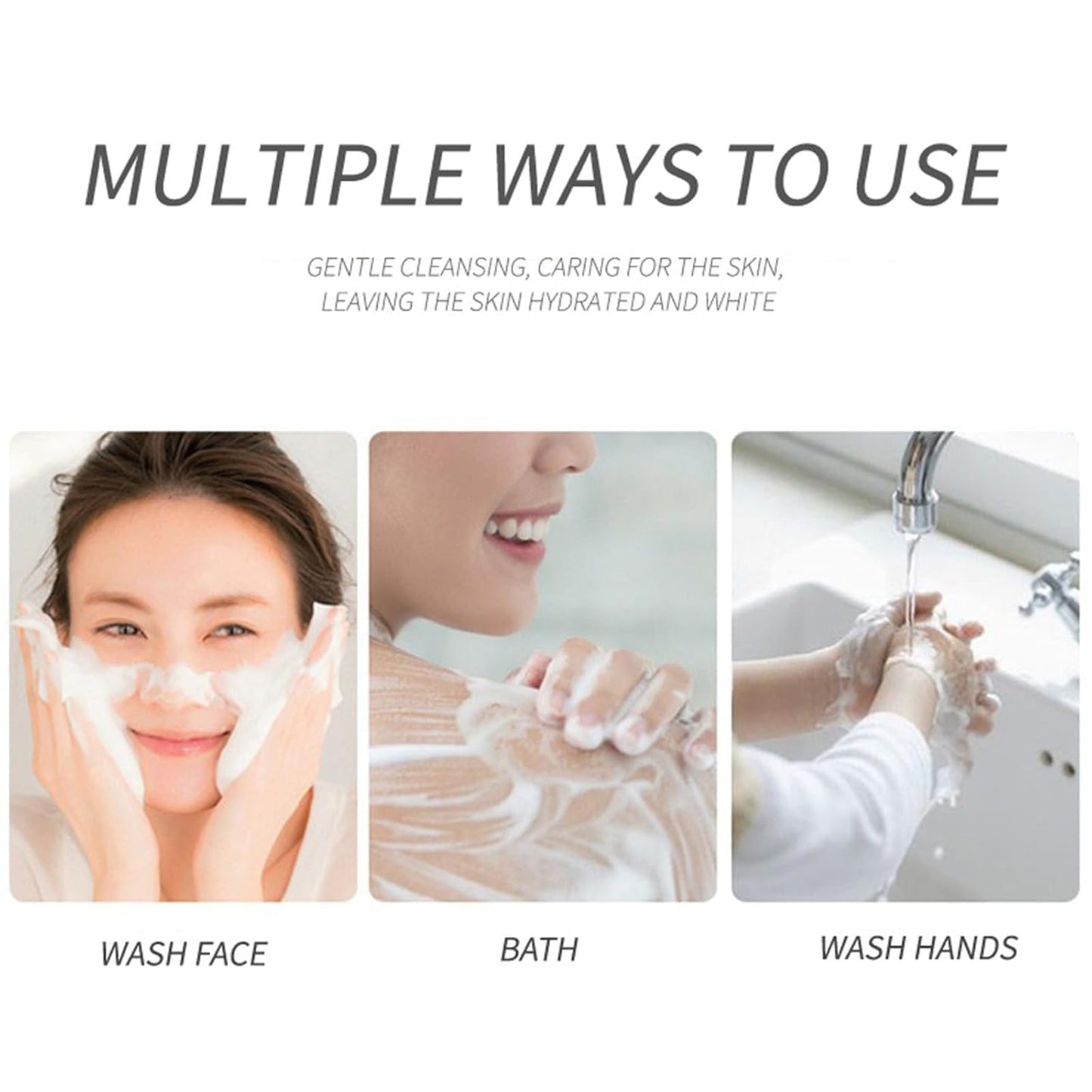 MULTIPLE WAYS TO USE

GENTLE CLEANSING, CARING FOR THE SKIN, LEAVING THE SKIN HYDRATED AND WHITE

WASH FACE

BATH

WASH HANDS