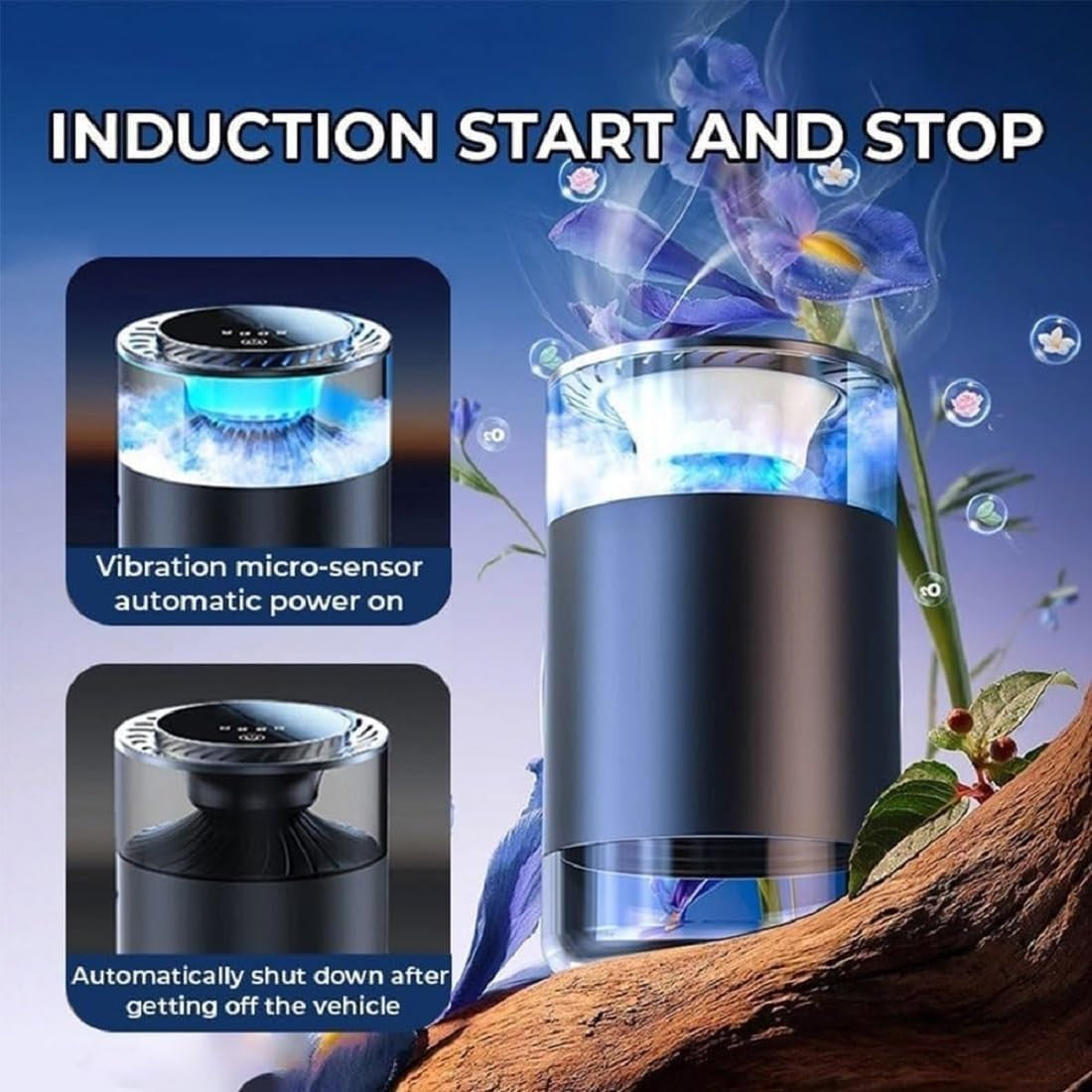 INDUCTION START AND STOP

Vibration micro-sensor automatic power on

Automatically shut down after getting off the vehicle