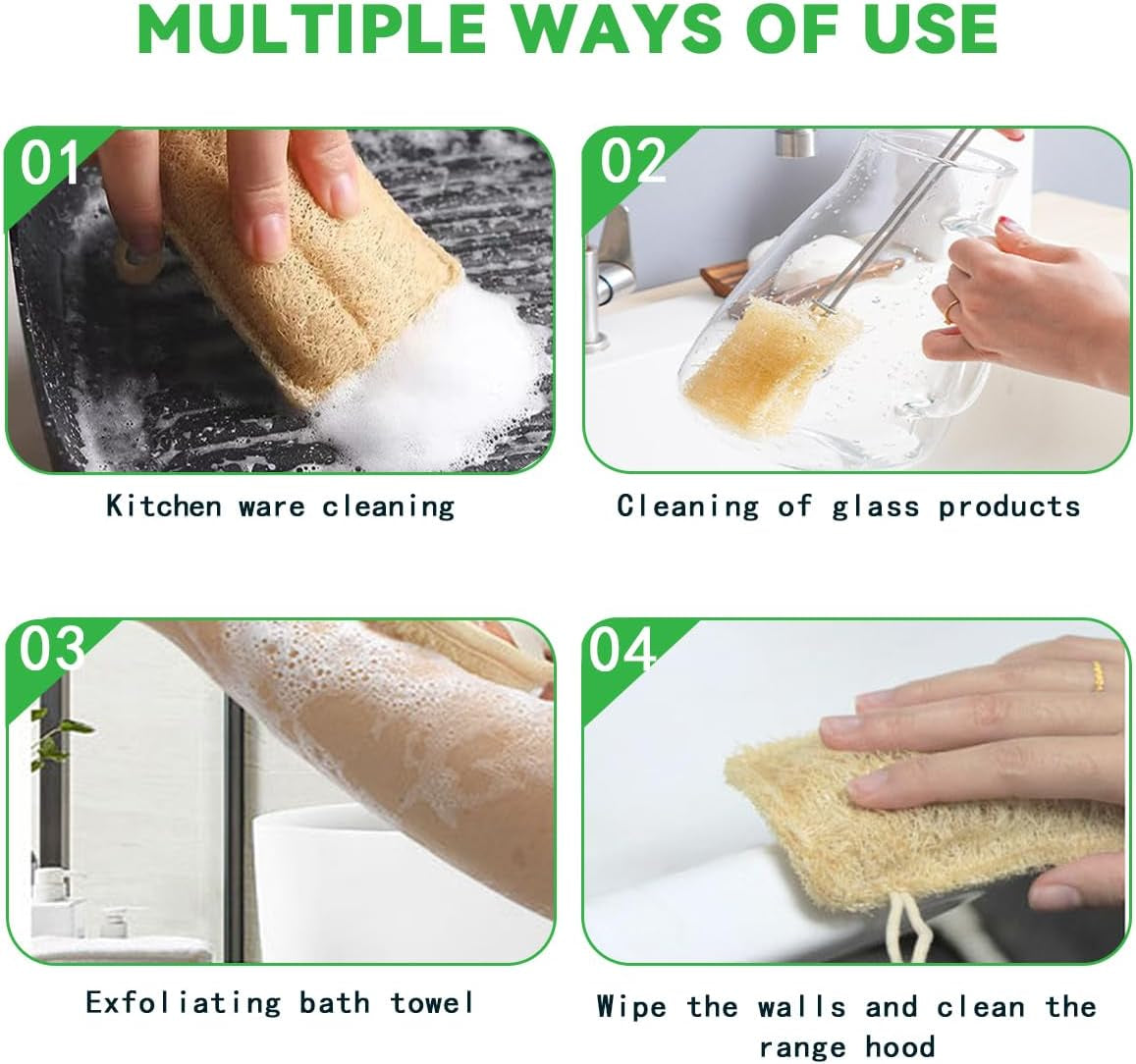 MULTIPLE WAYS OF USE

01

Kitchen ware cleaning

02

Cleaning of glass products

03

Exfoliating bath towel

04

Wipe the walls and clean the range hood