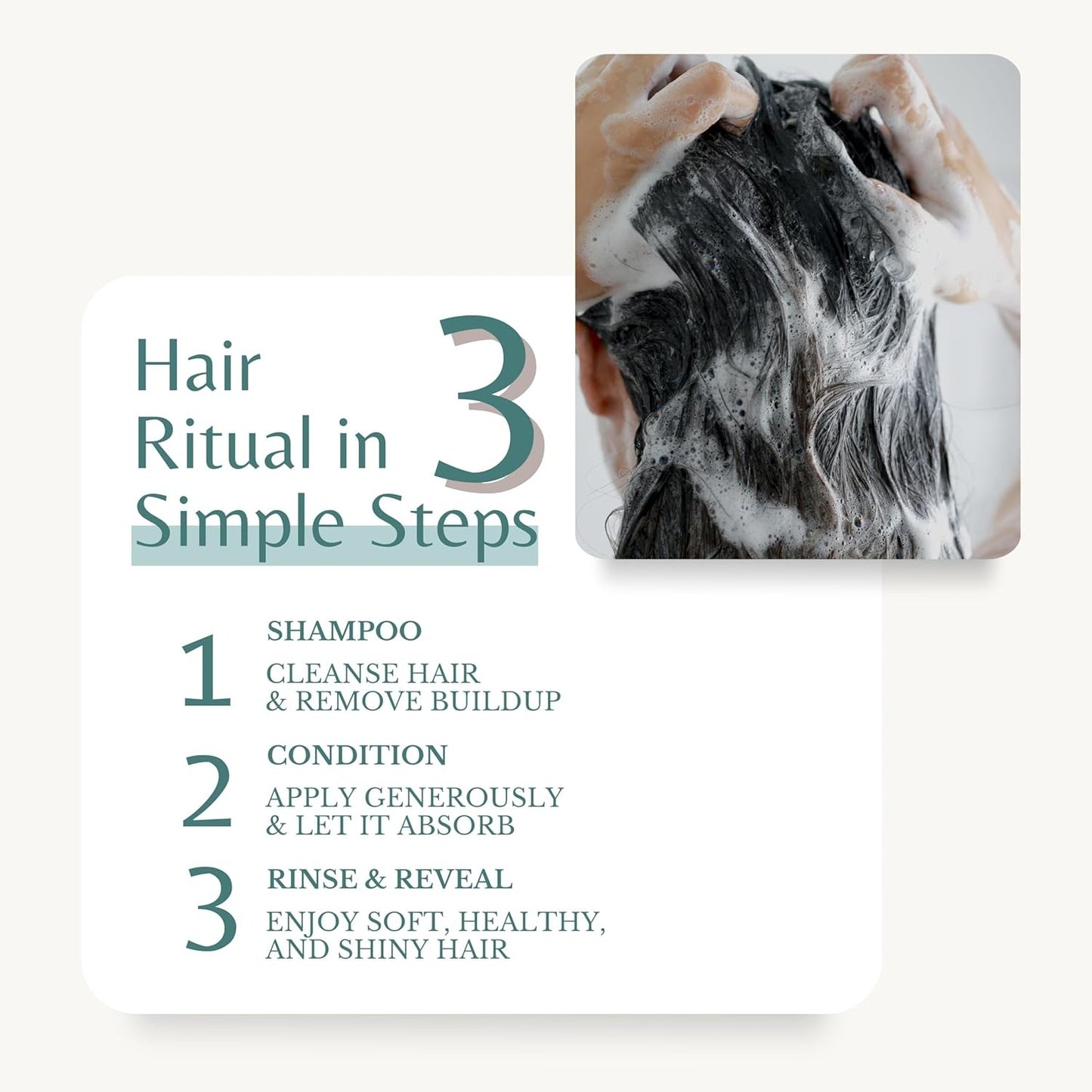 Hair Ritual in 3 Simple Steps

1
SHAMPOO
CLEANSE HAIR & REMOVE BUILDUP

2
CONDITION
APPLY GENEROUSLY & LET IT ABSORB

3
RINSE & REVEAL
ENJOY SOFT, HEALTHY, AND SHINY HAIR