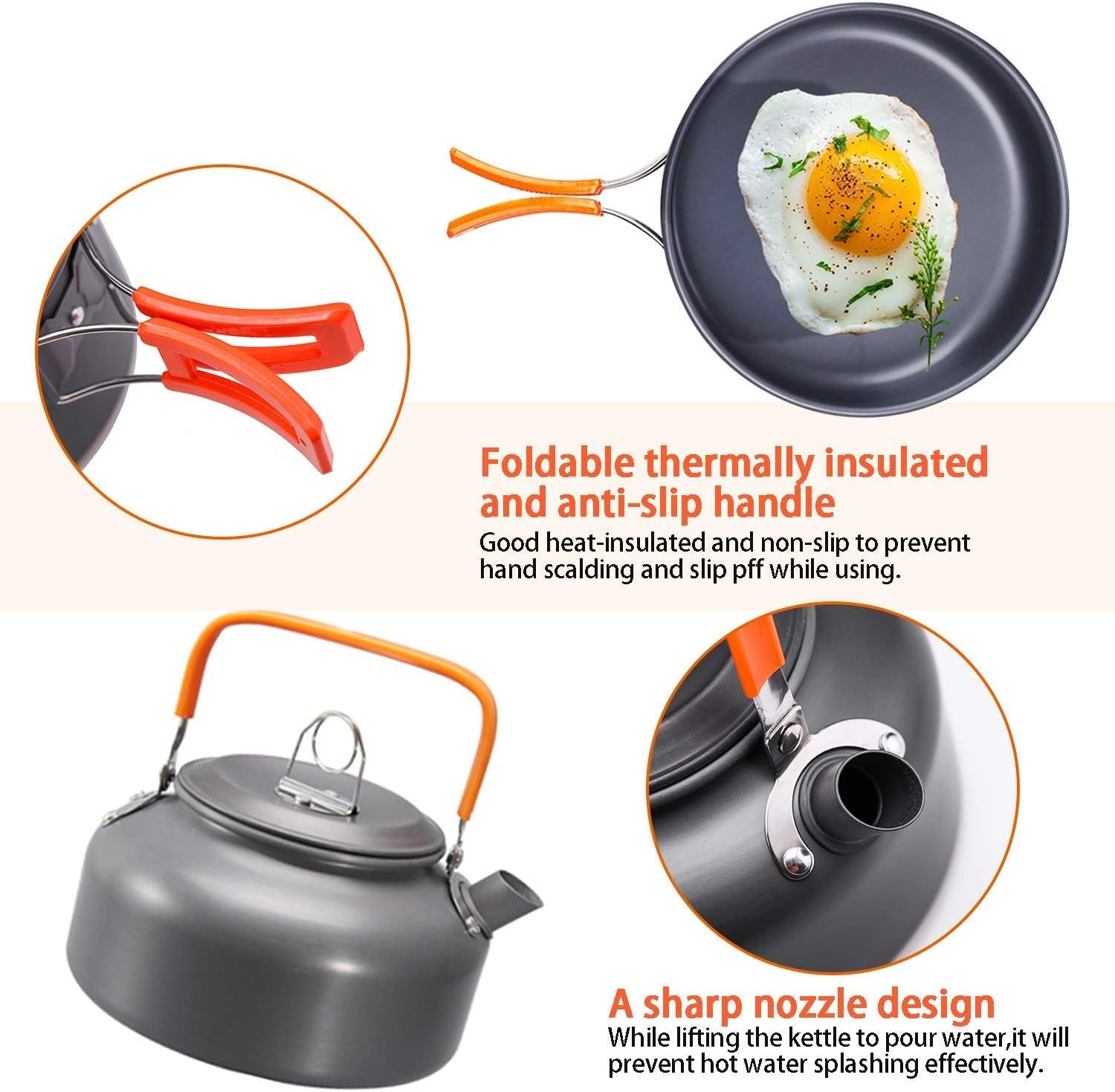 Foldable thermally insulated and anti-slip handle
Good heat-insulated and non-slip to prevent hand scalding and slip pff while using.

A sharp nozzle design
While lifting the kettle to pour water,it will prevent hot water splashing effectively.