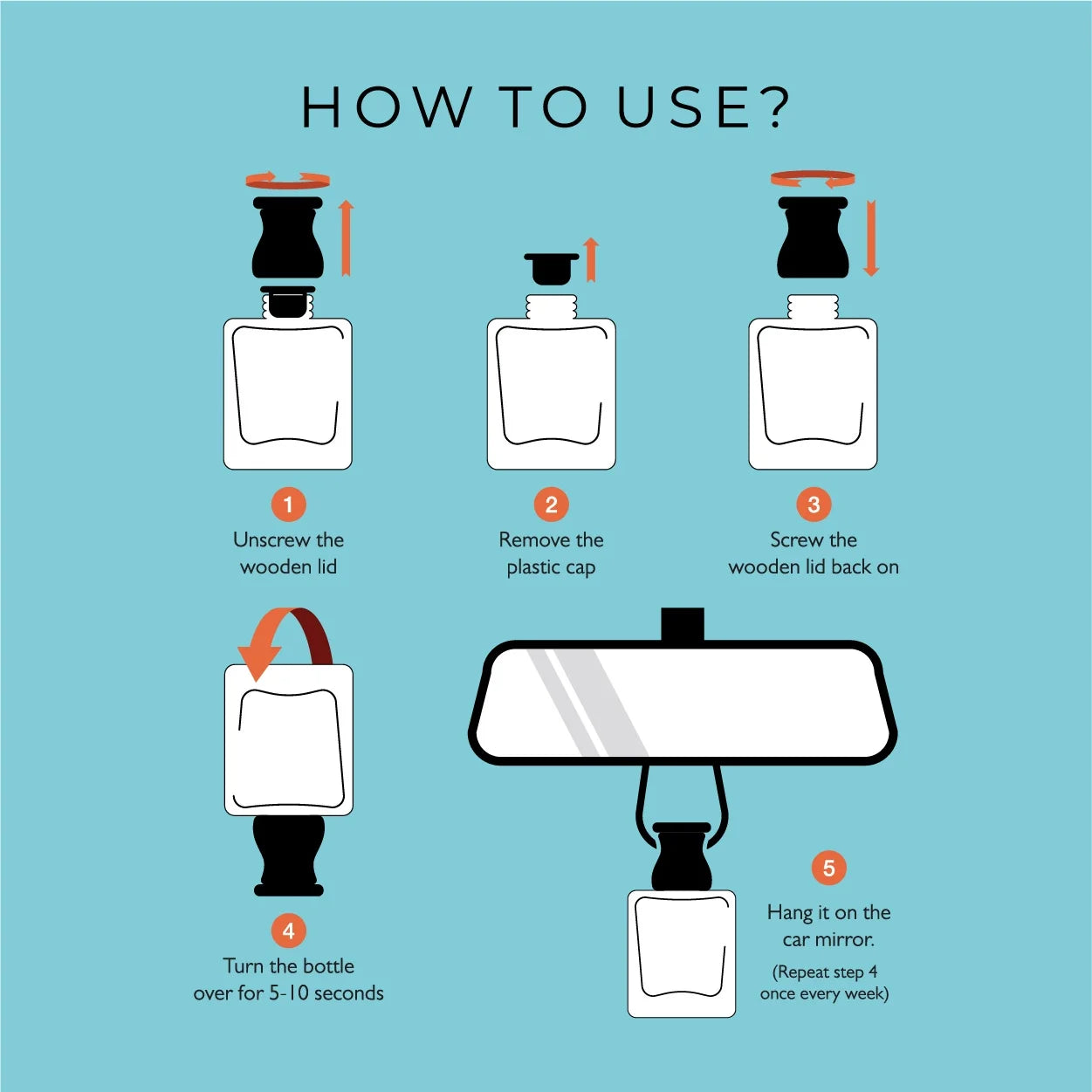 HOW TO USE?

1
Unscrew the wooden lid

2
Remove the plastic cap

3
Screw the wooden lid back on

4
Turn the bottle over for 5-10 seconds

5
Hang it on the car mirror.
(Repeat step 4 once every week)