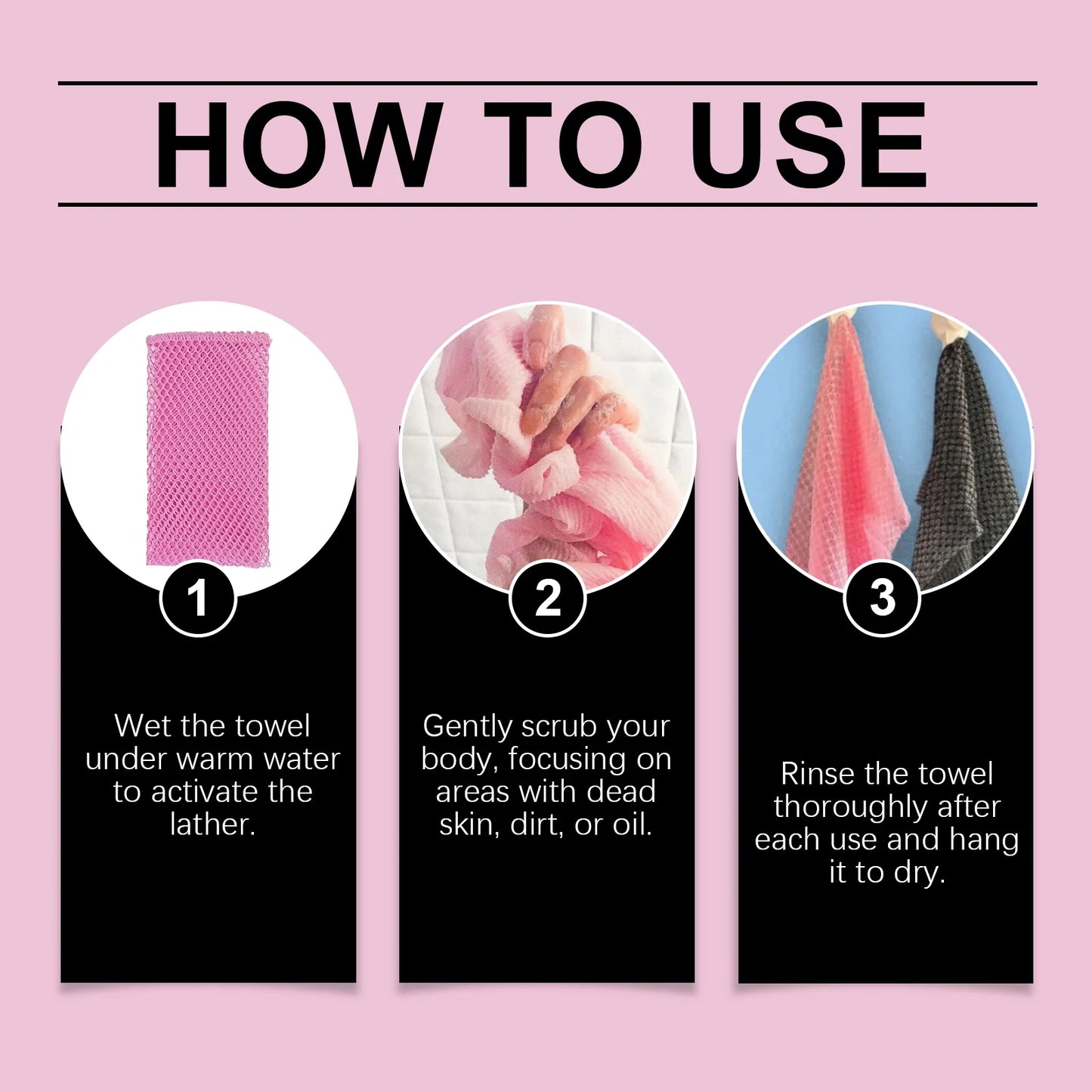 HOW TO USE

1

Wet the towel under warm water to activate the lather.

2

Gently scrub your body, focusing on areas with dead skin, dirt, or oil.

3

Rinse the towel thoroughly after each use and hang it to dry.