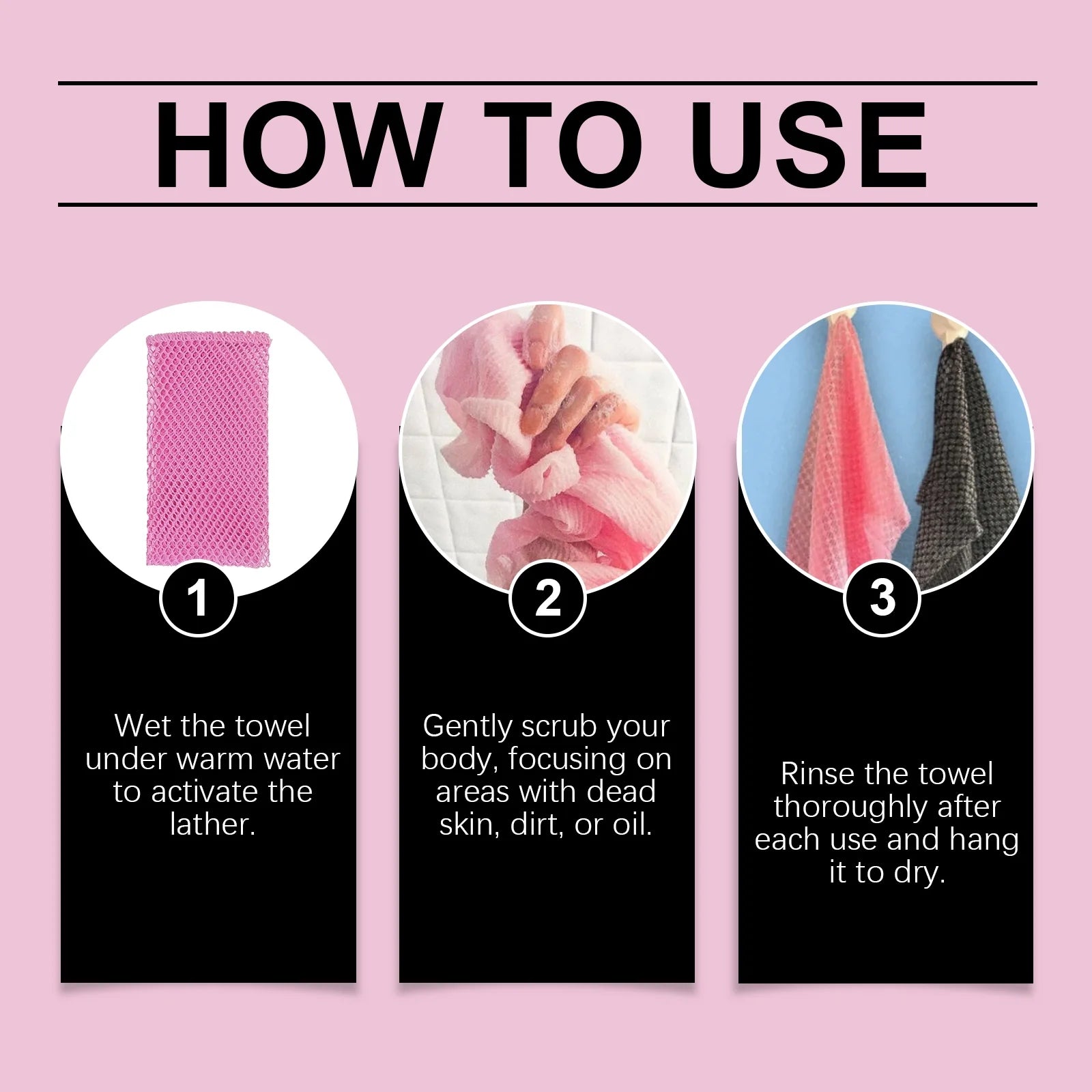 HOW TO USE

1

Wet the towel under warm water to activate the lather.

2

Gently scrub your body, focusing on areas with dead skin, dirt, or oil.

3

Rinse the towel thoroughly after each use and hang it to dry.