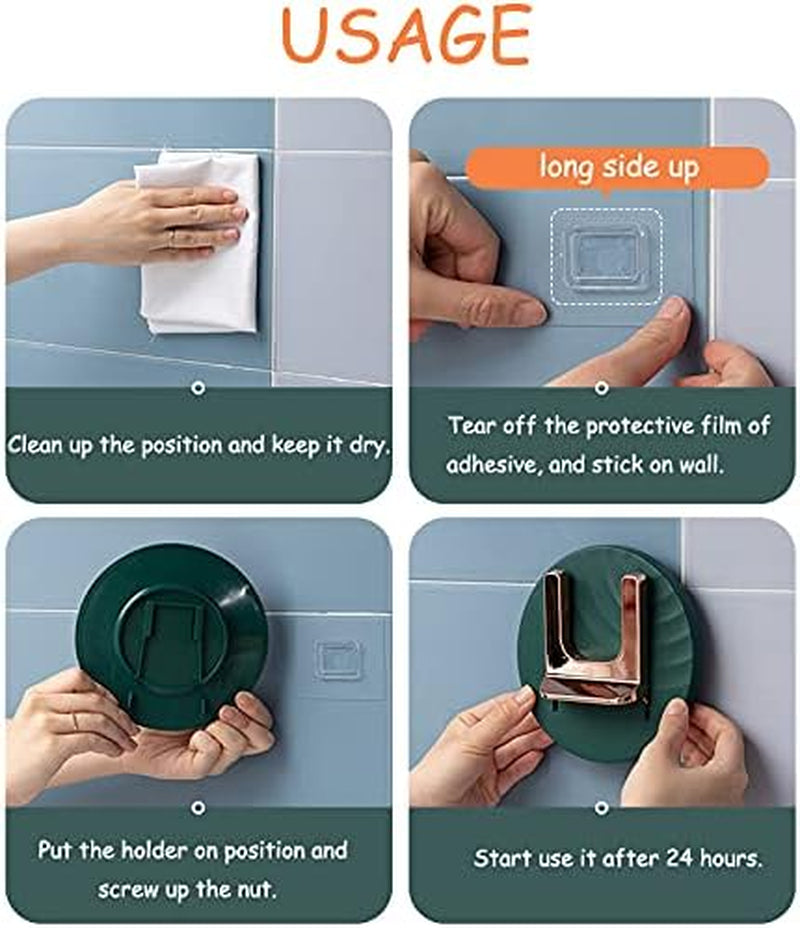 USAGE

Clean up the position and keep it dry.

long side up

Tear off the protective film of adhesive, and stick on wall.

Put the holder on position and screw up the nut.

Start use it after 24 hours.