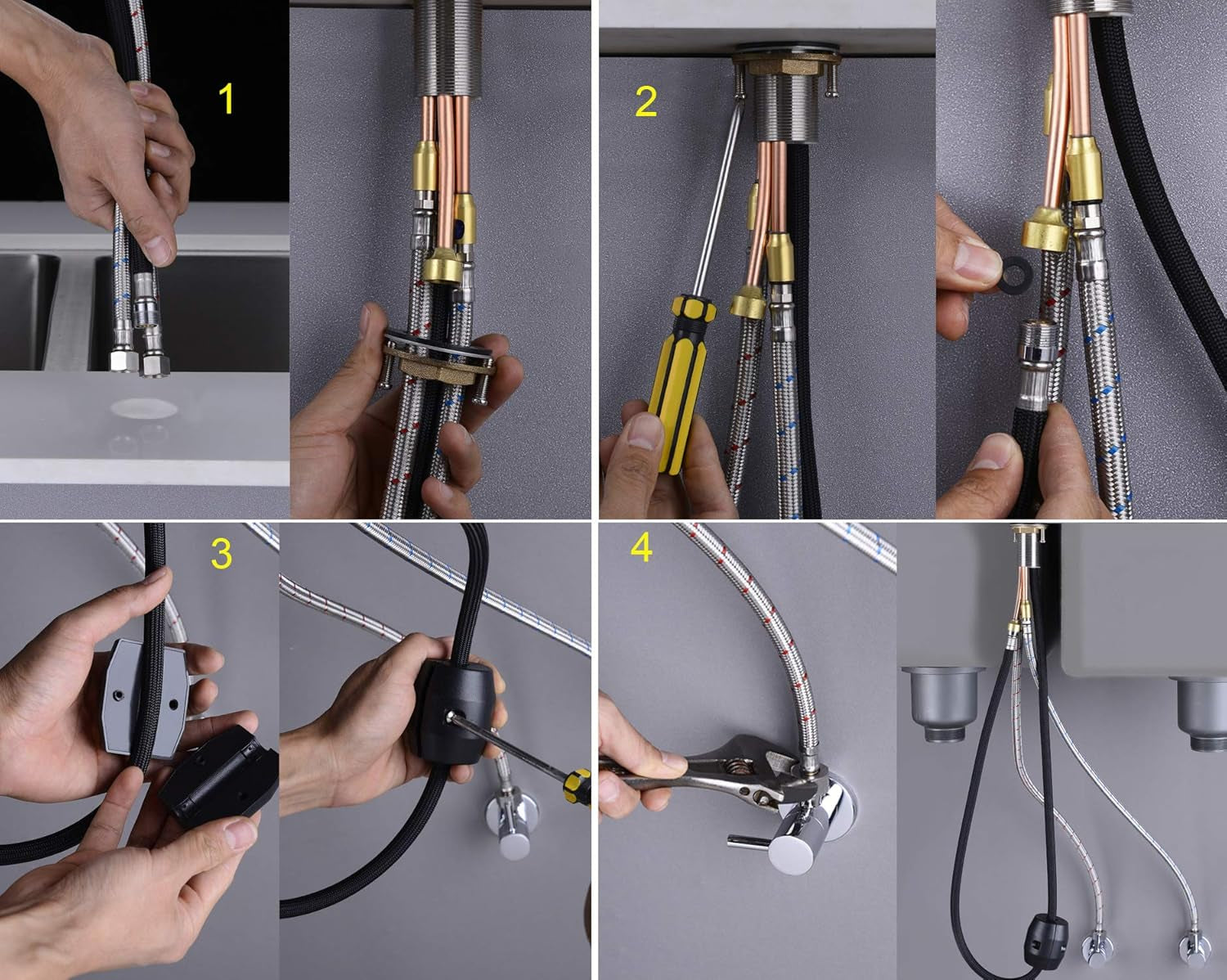 1

2

3

4