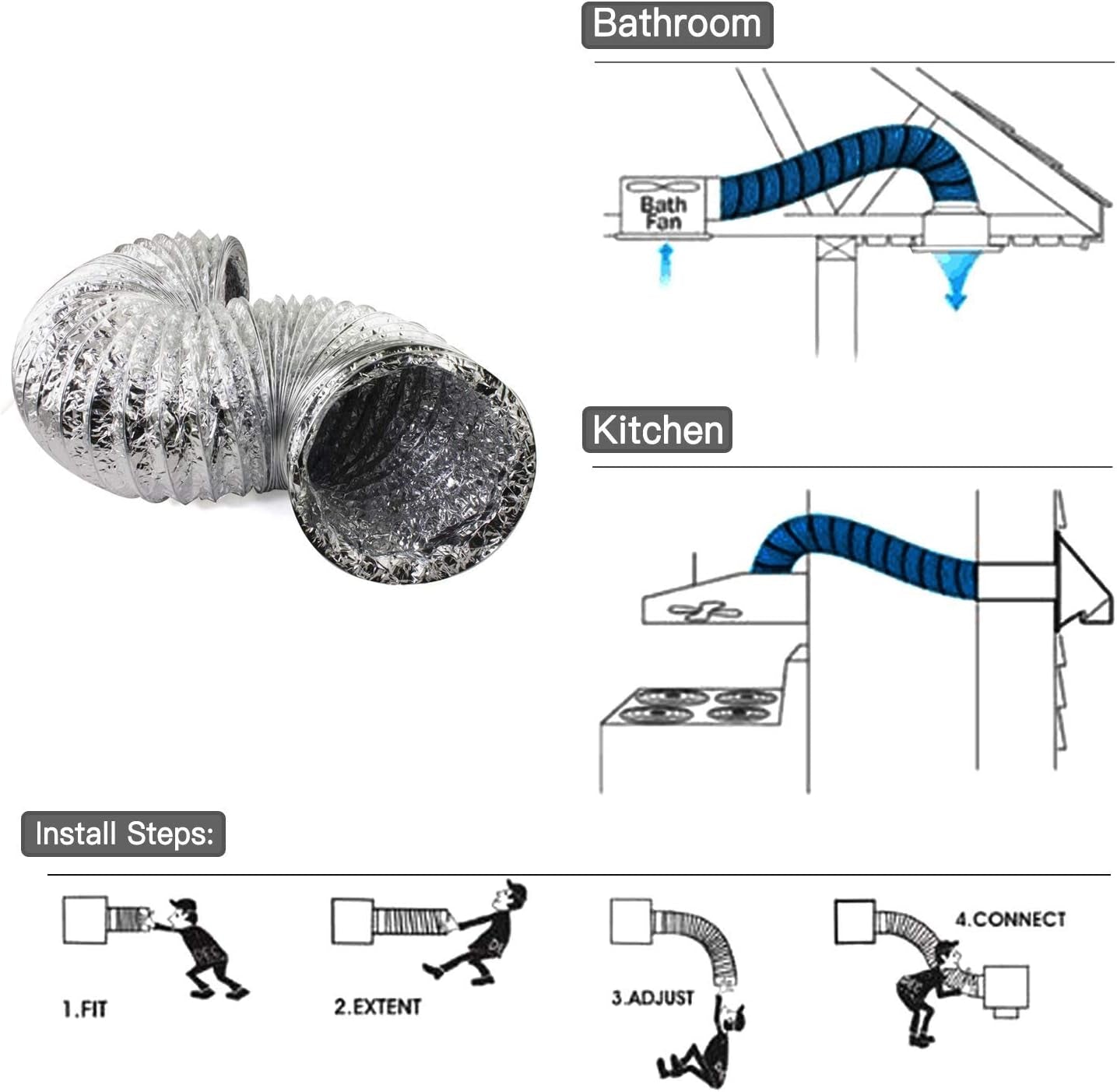 Bathroom

Bath Fan

Kitchen

Install Steps:

1.FIT

2.EXTENT

3.ADJUST

4.CONNECT