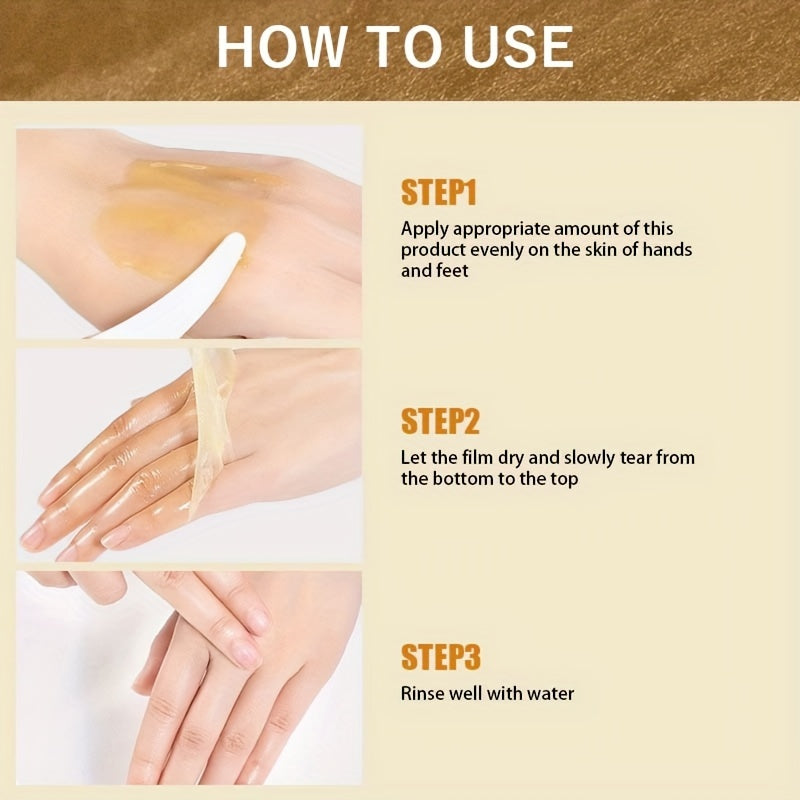 HOW TO USE

STEP1
Apply appropriate amount of this product evenly on the skin of hands and feet

STEP2
Let the film dry and slowly tear from the bottom to the top

STEP3
Rinse well with water