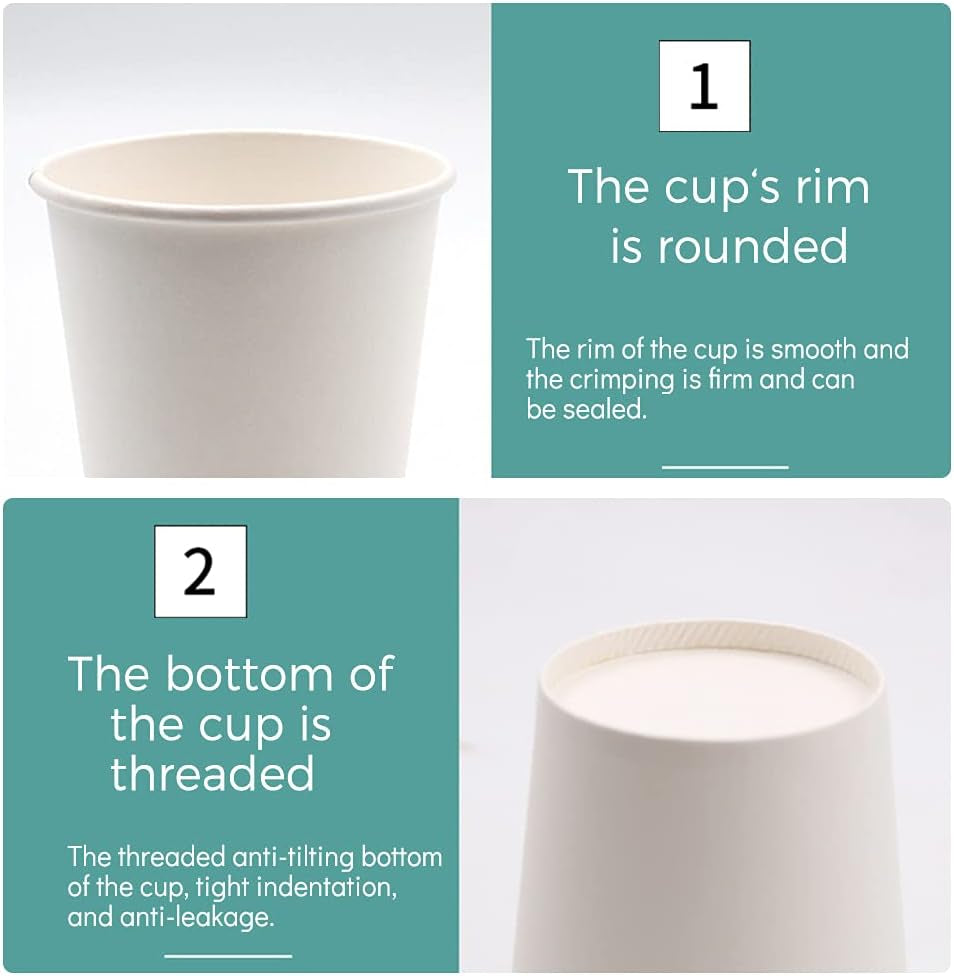 1

The cup‘s rim is rounded

The rim of the cup is smooth and the crimping is firm and can be sealed.

2

The bottom of the cup is threaded

The threaded anti-tilting bottom of the cup, tight indentation, and anti-leakage.