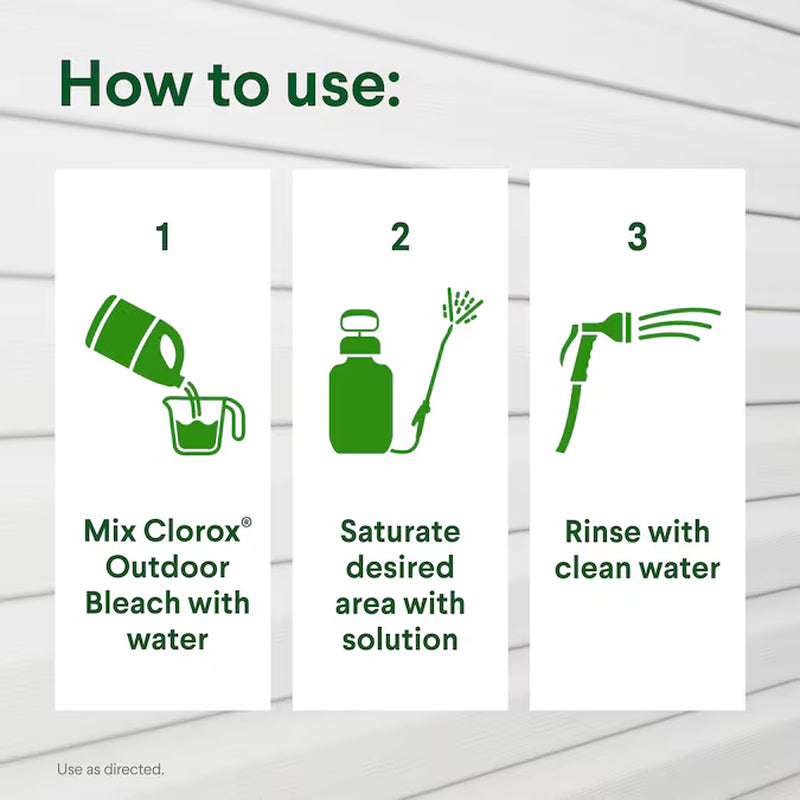 How to use:

1

Mix Clorox® Outdoor Bleach with water

2

Saturate desired area with solution

3

Rinse with clean water

Use as directed.