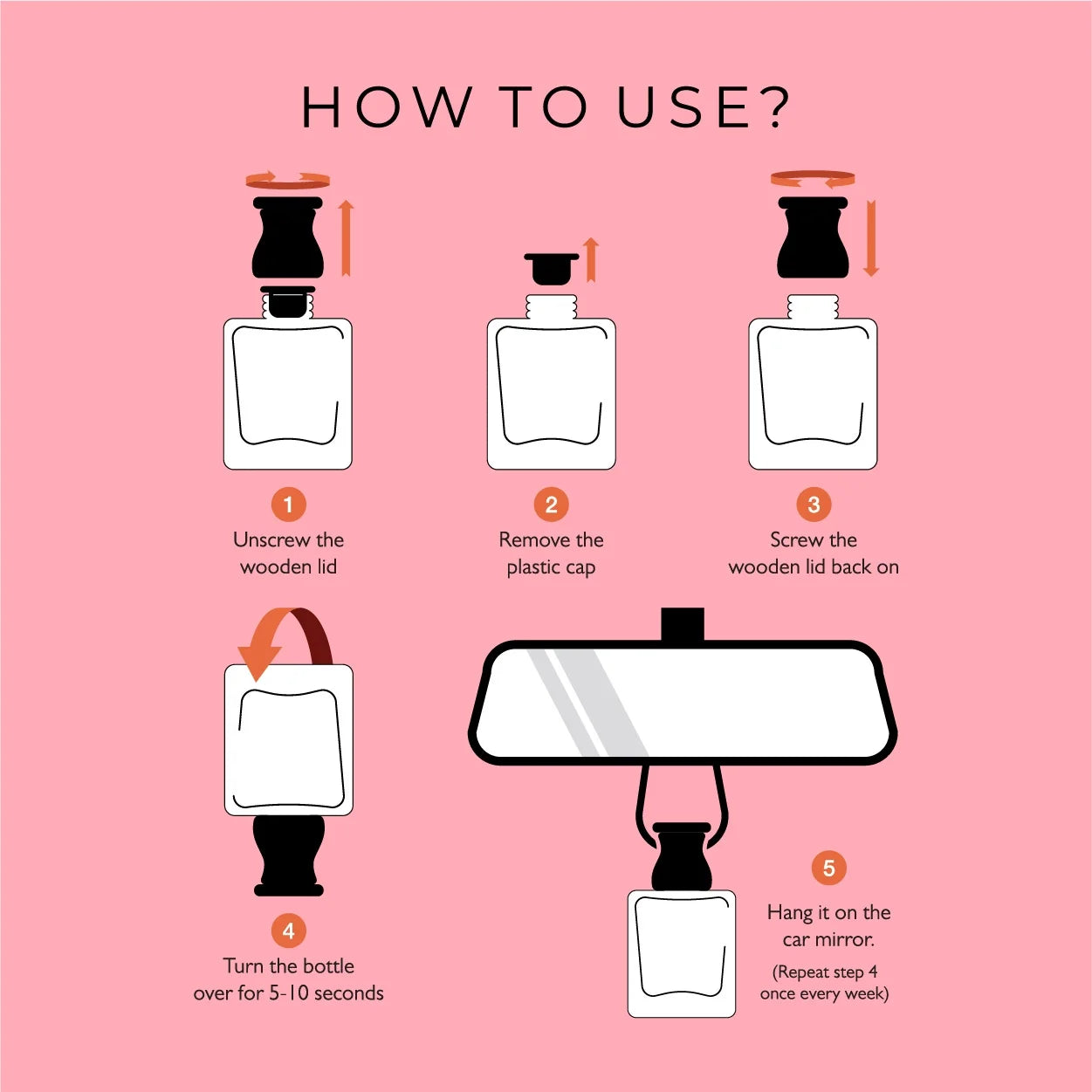 HOW TO USE?

1
Unscrew the wooden lid

2
Remove the plastic cap

3
Screw the wooden lid back on

4
Turn the bottle over for 5-10 seconds

5
Hang it on the car mirror.
(Repeat step 4 once every week)