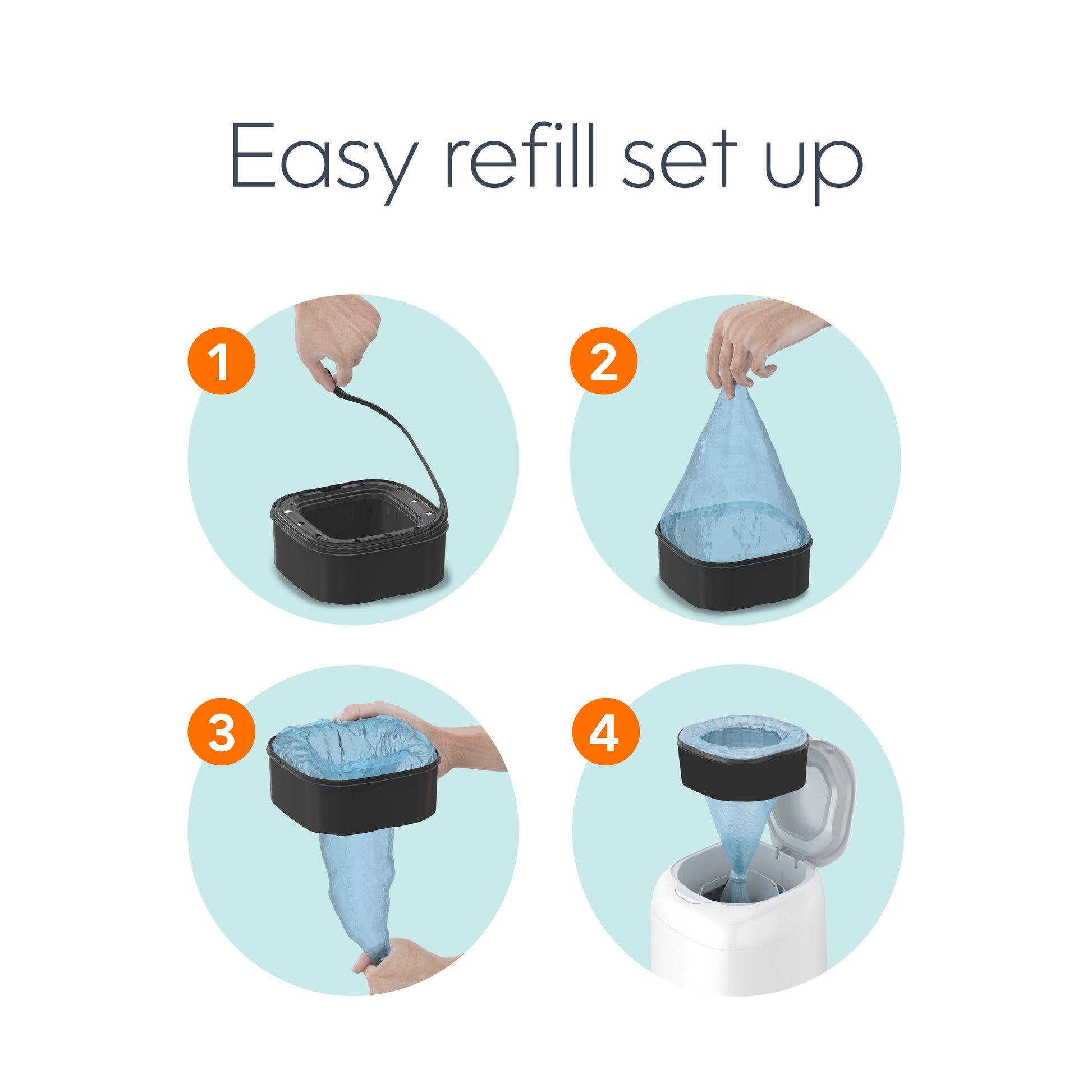 Easy refill set up

1

2

3

4