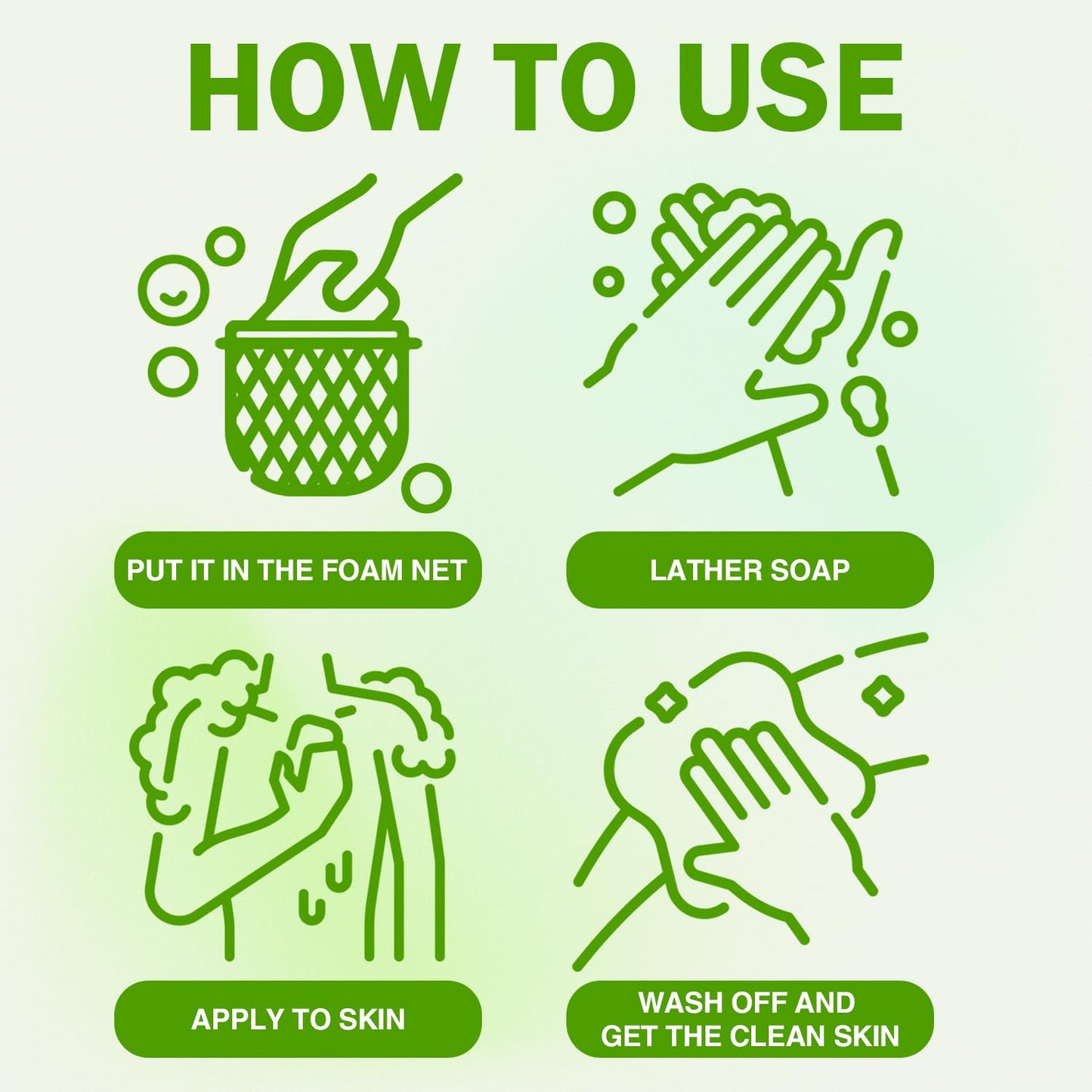 HOW TO USE

PUT IT IN THE FOAM NET

LATHER SOAP

APPLY TO SKIN

WASH OFF AND GET THE CLEAN SKIN