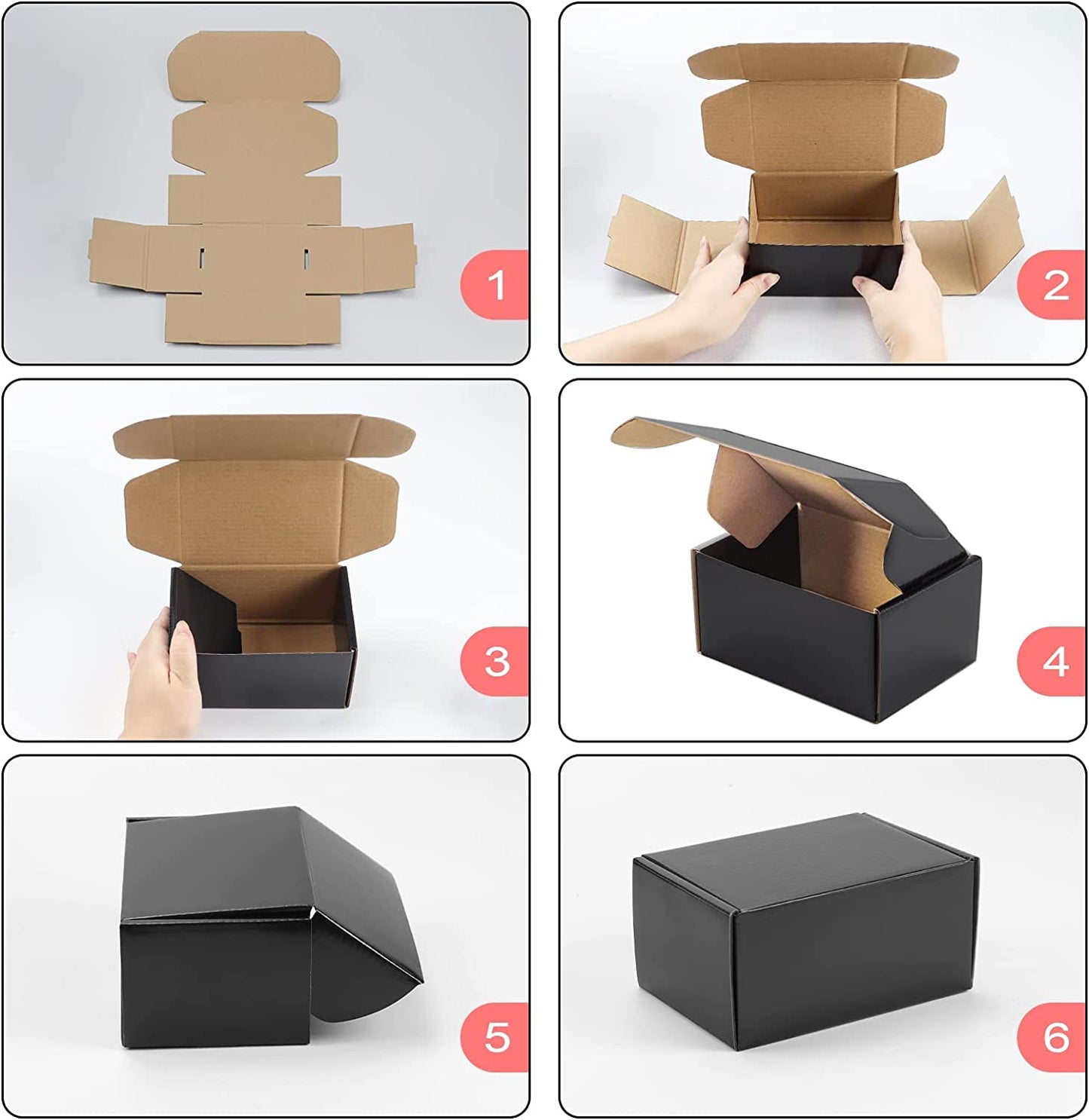 1

2

3

4

5

6