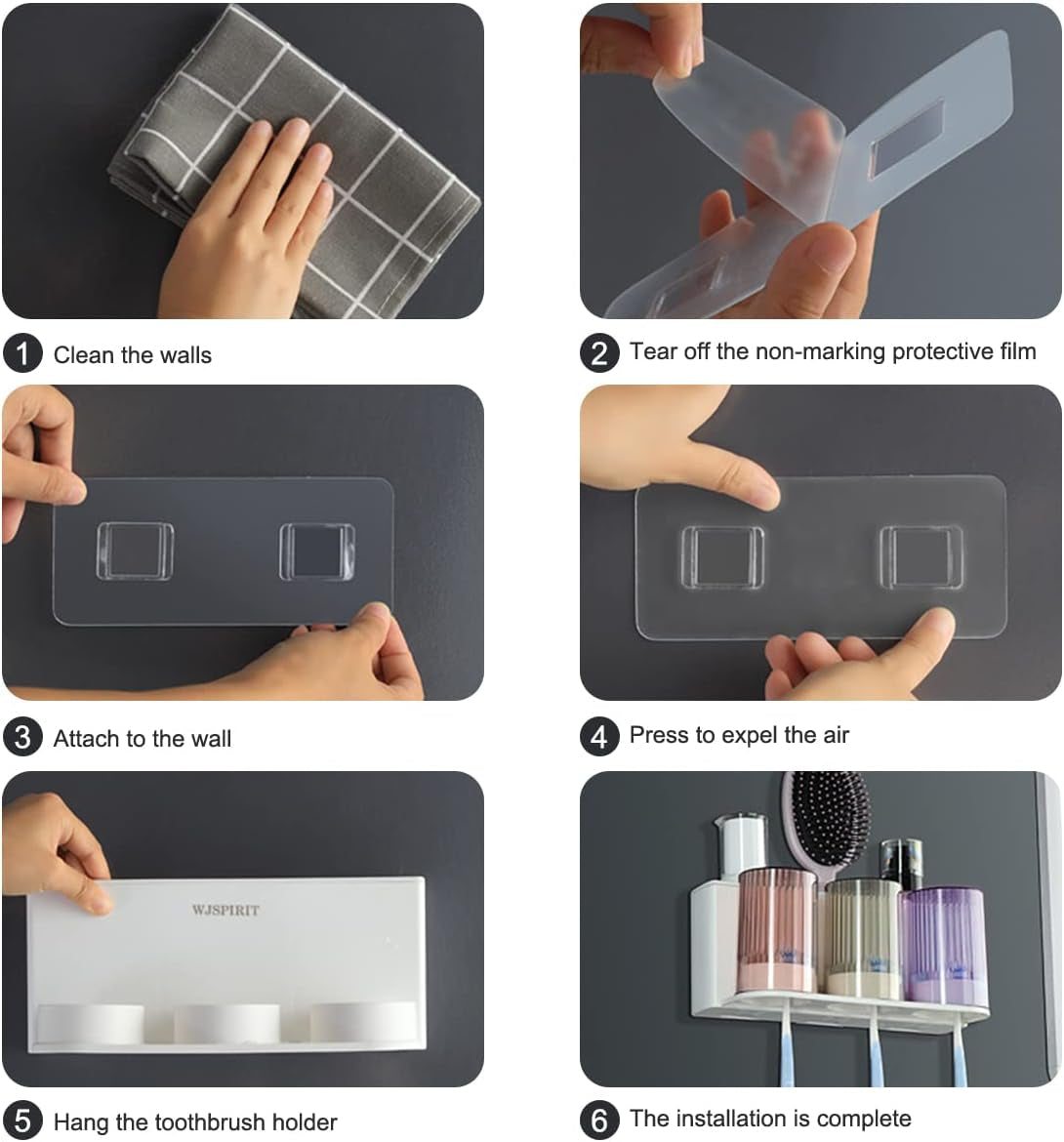 1 Clean the walls

2 Tear off the non-marking protective film

3 Attach to the wall

4 Press to expel the air

WJSPIRIT

5 Hang the toothbrush holder

6 The installation is complete