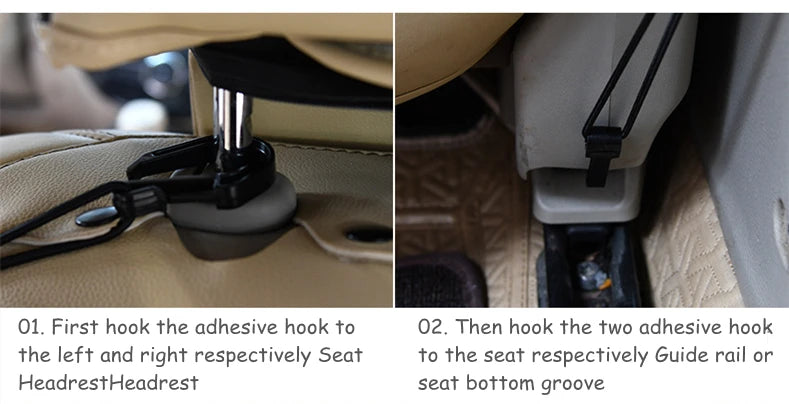 01. First hook the adhesive hook to the left and right respectively Seat HeadrestHeadrest

02. Then hook the two adhesive hook to the seat respectively Guide rail or seat bottom groove