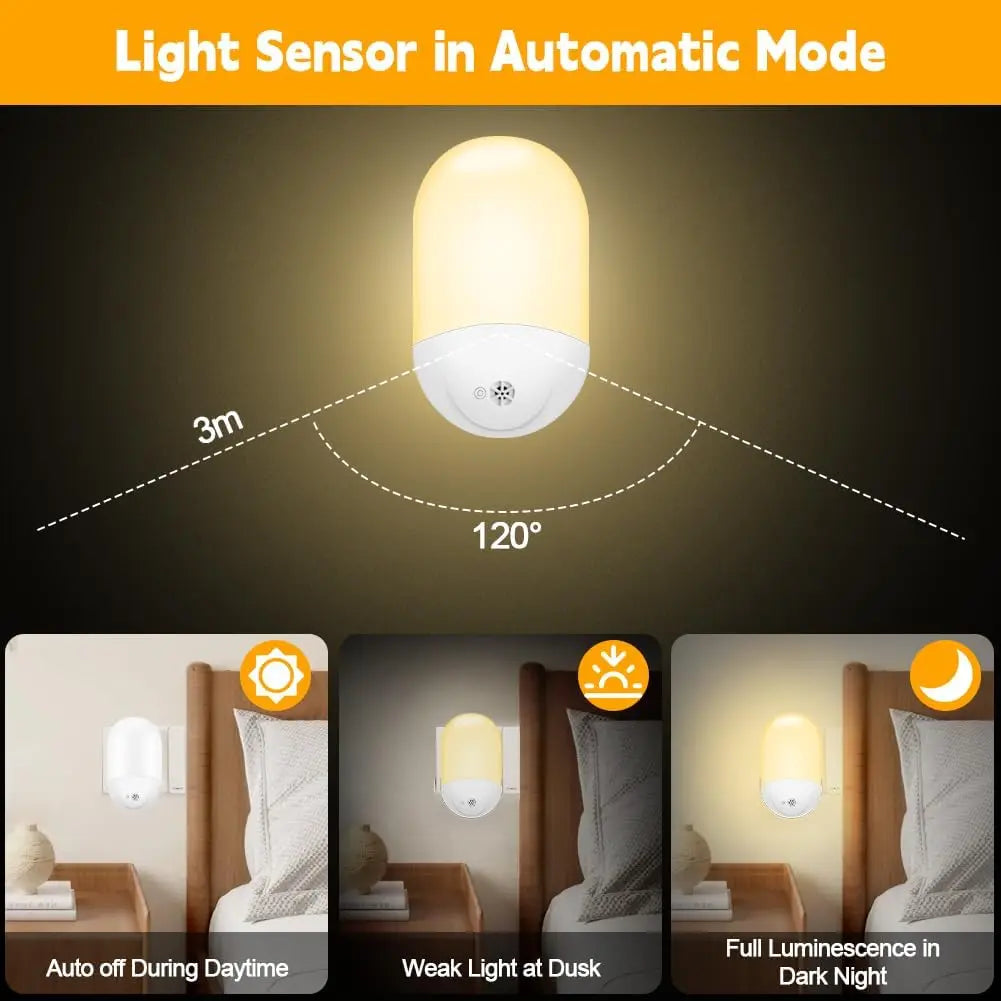 Light Sensor in Automatic Mode

3m

120°

Auto off During Daytime

Weak Light at Dusk

Full Luminescence in Dark Night