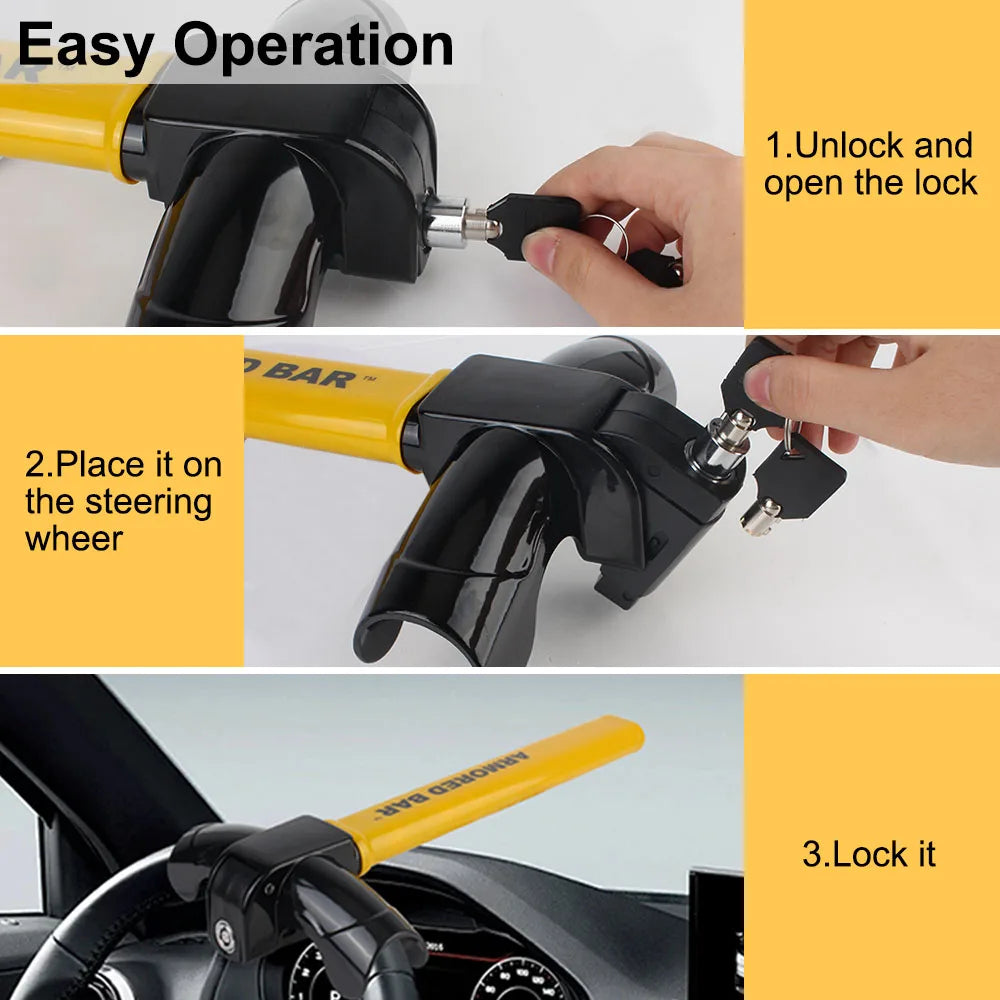 Easy Operation

1.Unlock and open the lock

D BAR™

2.Place it on the steering wheer

ARMORED BAR™

3.Lock it