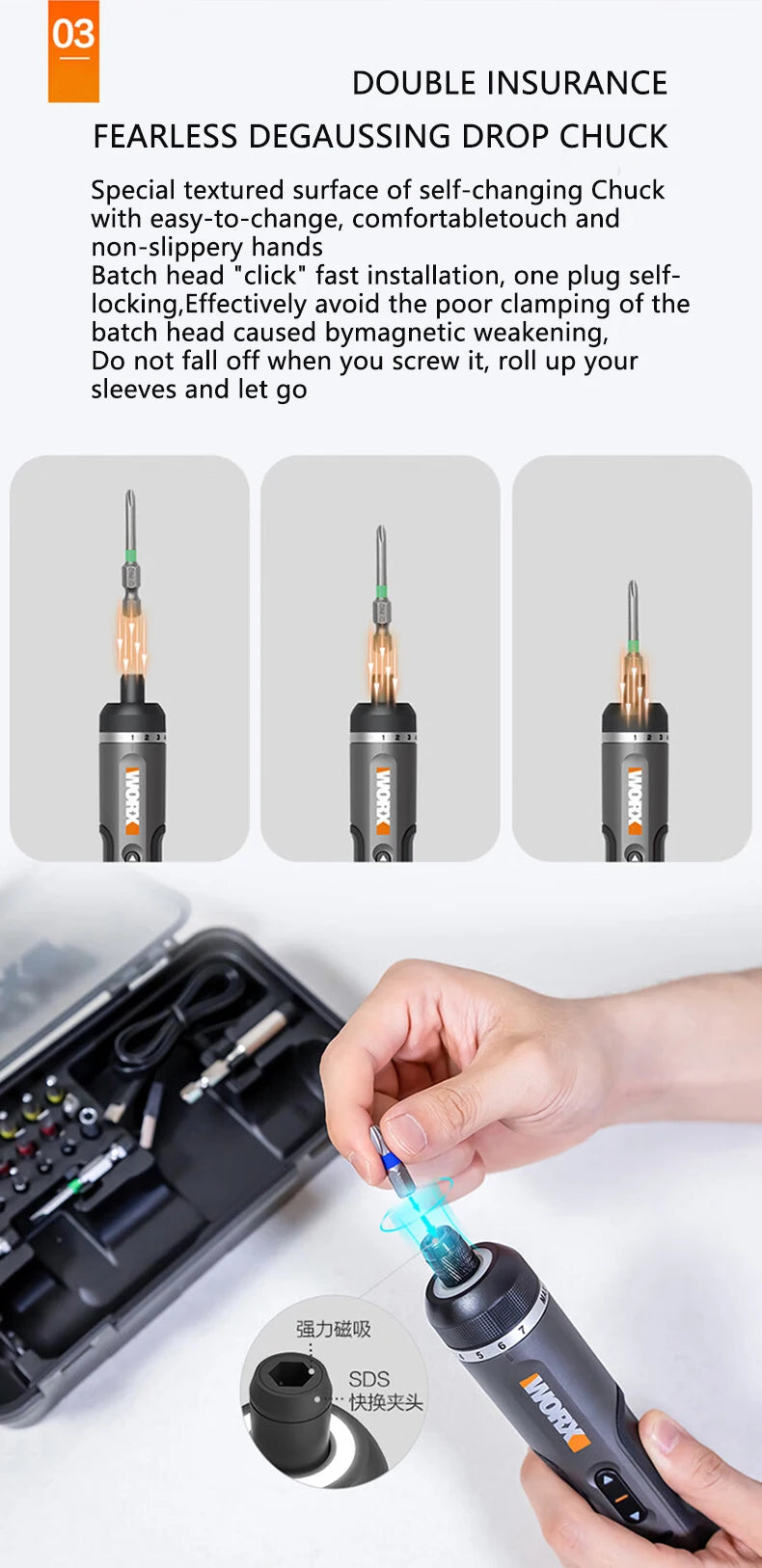 03

DOUBLE INSURANCE

FEARLESS DEGAUSSING DROP CHUCK

Special textured surface of self-changing Chuck with easy-to-change, comfortabletouch and non-slippery hands
Batch head "click" fast installation, one plug self-locking,Effectively avoid the poor clamping of the batch head caused bymagnetic weakening,
Do not fall off when you screw it, roll up your sleeves and let go

1 2 3
WORX
1 2 3
WORX
1 2 3
WORX

强力磁吸
SDS
快换夹头

5 6 7
WORX